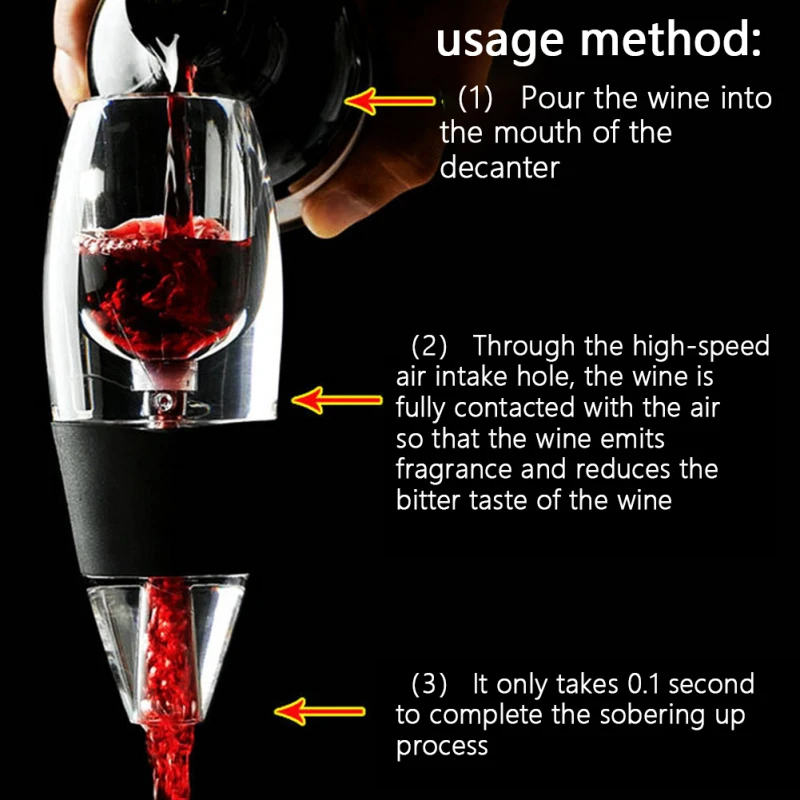 usage method:

(1) Pour the wine into the mouth of the decanter

(2) Through the high-speed air intake hole, the wine is fully contacted with the air so that the wine emits fragrance and reduces the bitter taste of the wine

(3) It only takes 0.1 second to complete the sobering up process