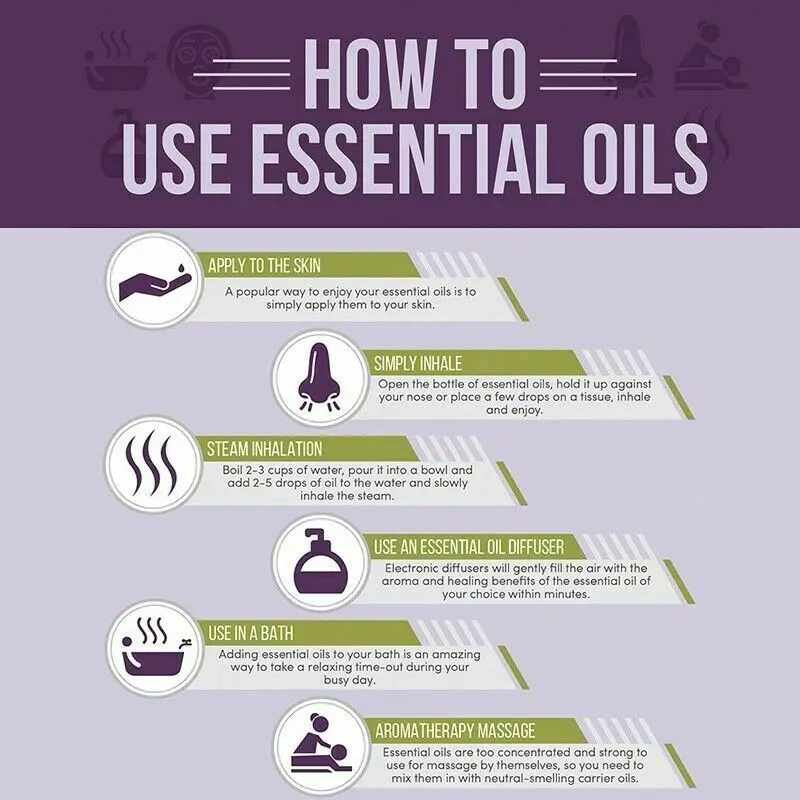 HOW TO
USE ESSENTIAL OILS

APPLY TO THE SKIN
A popular way to enjoy your essential oils is to simply apply them to your skin.

SIMPLY INHALE
Open the bottle of essential oils, hold it up against your nose or place a few drops on a tissue, inhale and enjoy.

STEAM INHALATION
Boil 2-3 cups of water, pour it into a bowl and add 2-5 drops of oil to the water and slowly inhale the steam.

USE AN ESSENTIAL OIL DIFFUSER
Electronic diffusers will gently fill the air with the aroma and healing benefits of the essential oil of your choice within minutes.

USE IN A BATH
Adding essential oils to your bath is an amazing way to take a relaxing time-out during your busy day.

AROMATHERAPY MASSAGE
Essential oils are too concentrated and strong to use for massage by themselves, so you need to mix them in with neutral-smelling carrier oils.