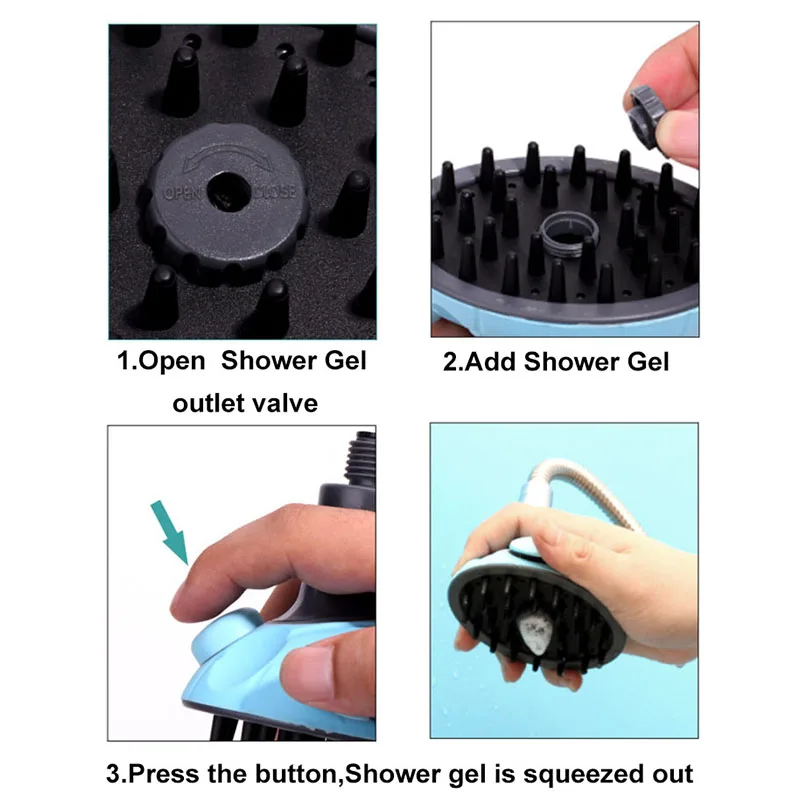 OPEN CLOSE

1.Open Shower Gel outlet valve

2.Add Shower Gel

3.Press the button,Shower gel is squeezed out