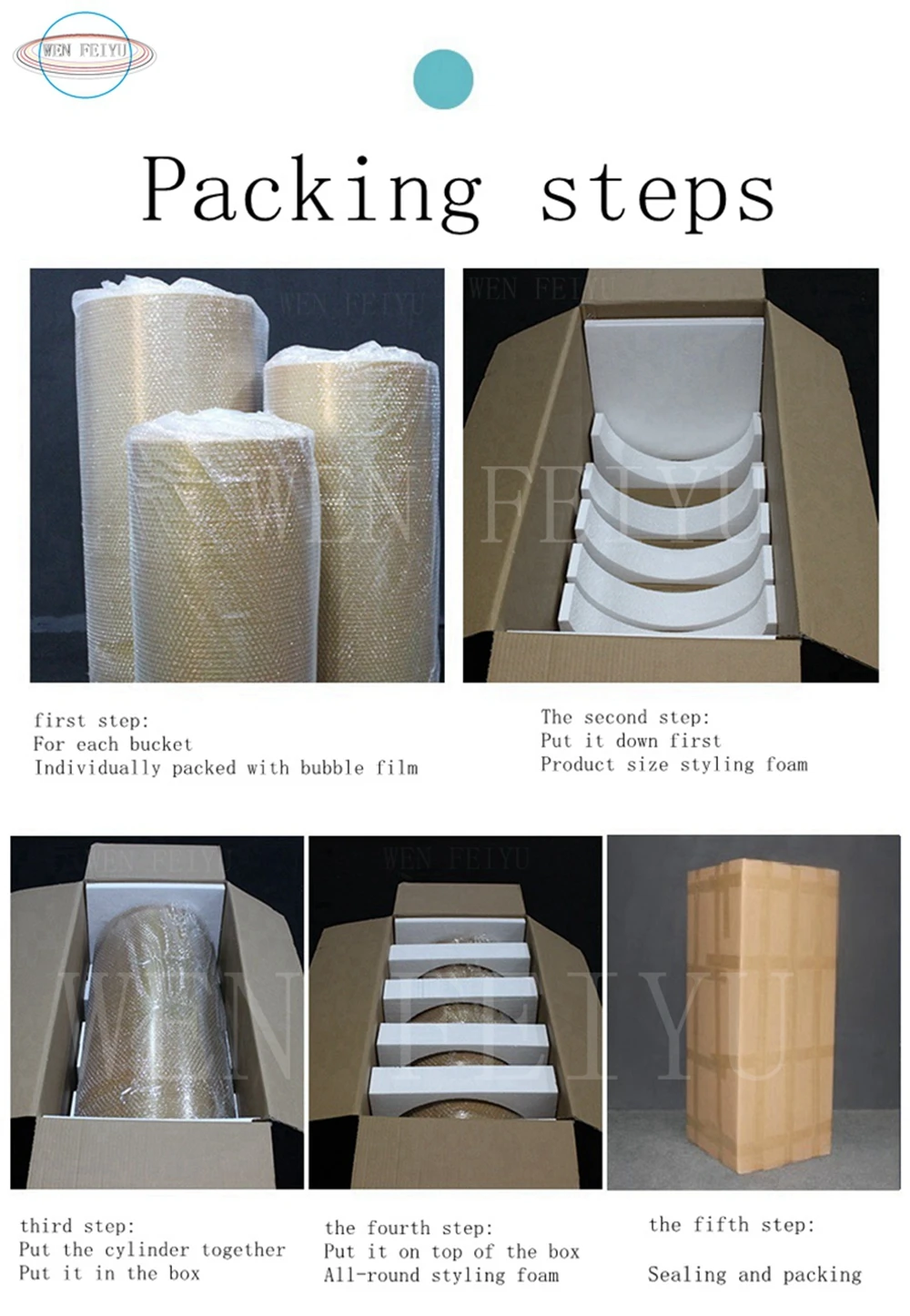 WEN FEIYU

Packing steps

WEN FEIYU

WEN FEIYU

WEN FEIYU

first step:
For each bucket
Individually packed with bubble film

The second step:
Put it down first
Product size styling foam

WEN FEIYU

WEN FEIYU

WEN FEIYU

third step:
Put the cylinder together
Put it in the box

the fourth step:
Put it on top of the box
All-round styling foam

the fifth step:

Sealing and packing