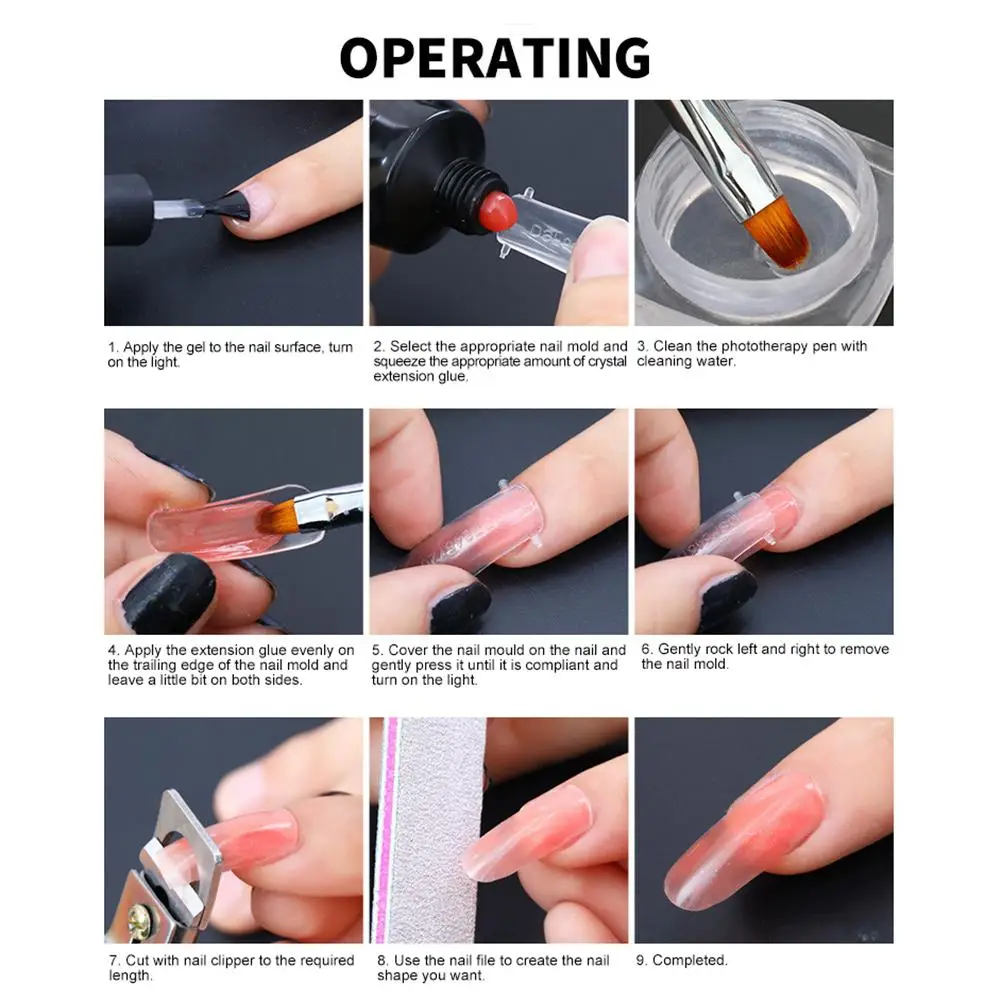 OPERATING

1. Apply the gel to the nail surface, turn on the light.

2. Select the appropriate nail mold and squeeze the appropriate amount of crystal extension glue.

3. Clean the phototherapy pen with cleaning water.

4. Apply the extension glue evenly on the trailing edge of the nail mold and leave a little bit on both sides.

5. Cover the nail mould on the nail and gently press it until it is compliant and turn on the light.

6. Gently rock left and right to remove the nail mold.

7. Cut with nail clipper to the required length.

8. Use the nail file to create the nail shape you want.

9. Completed.