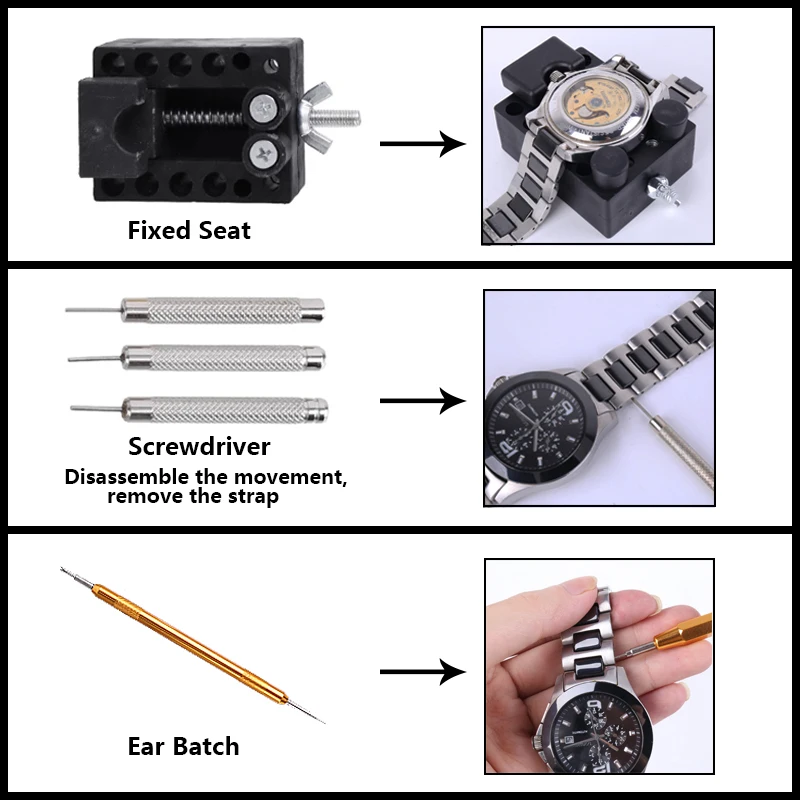 Fixed Seat

Screwdriver
Disassemble the movement, remove the strap

Ear Batch