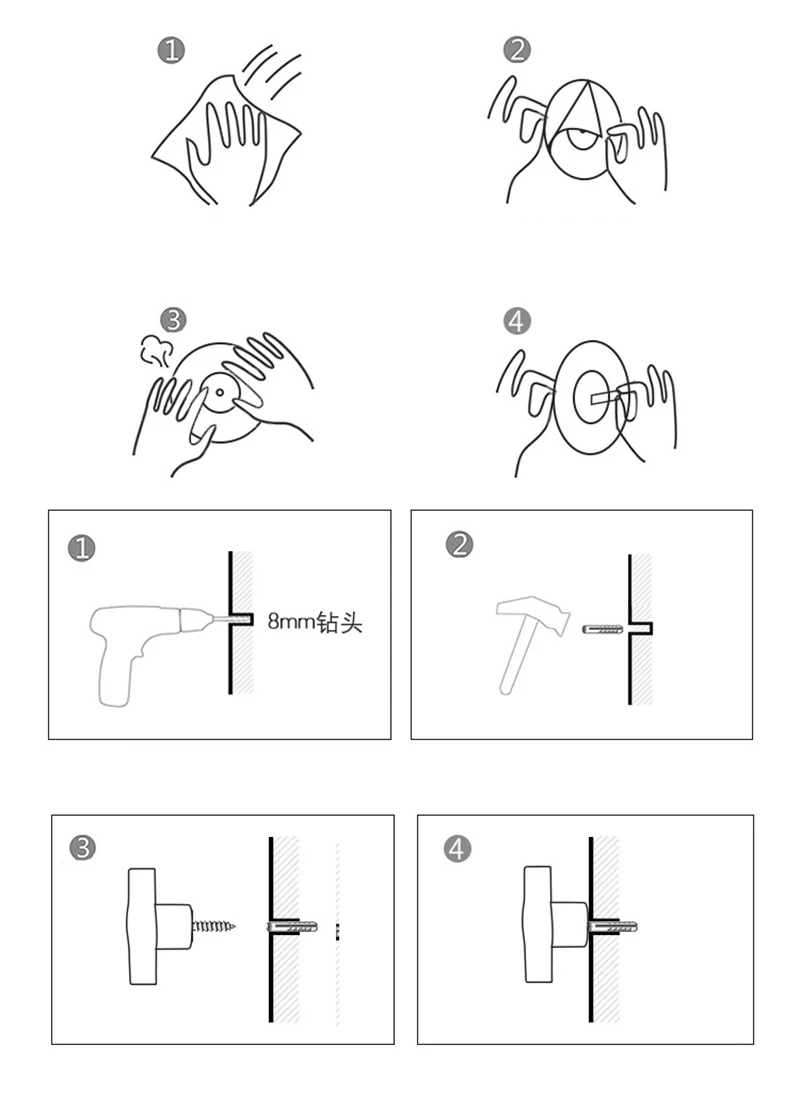 ①

②

③

④

①

8mm钻头

②

③

④