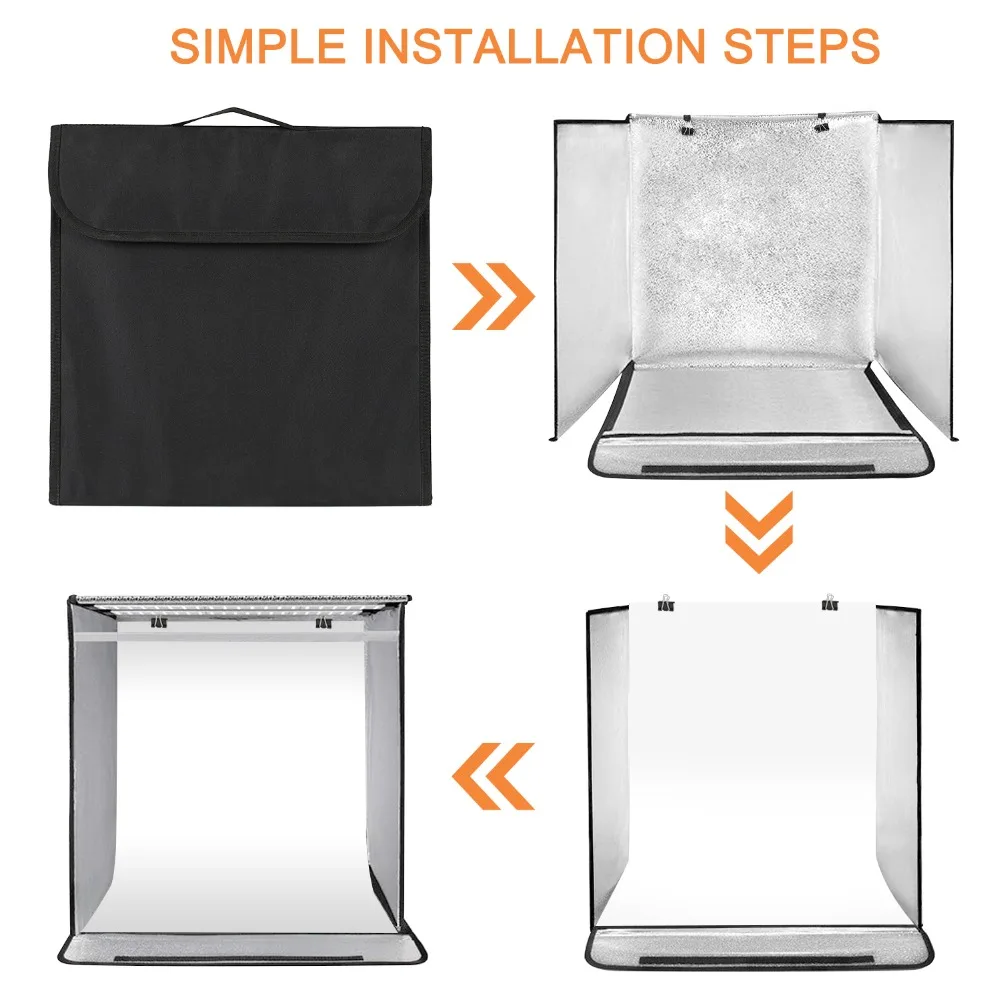 SIMPLE INSTALLATION STEPS