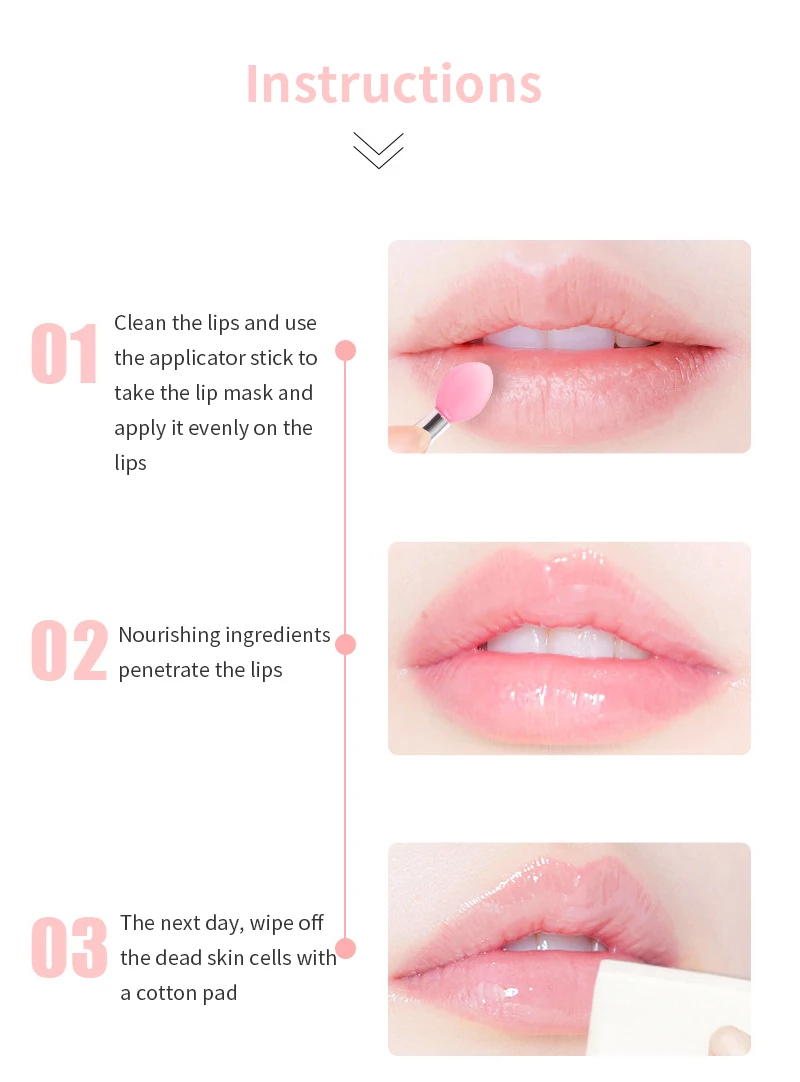 Instructions

01 Clean the lips and use the applicator stick to take the lip mask and apply it evenly on the lips

02 Nourishing ingredients penetrate the lips

03 The next day, wipe off the dead skin cells with a cotton pad