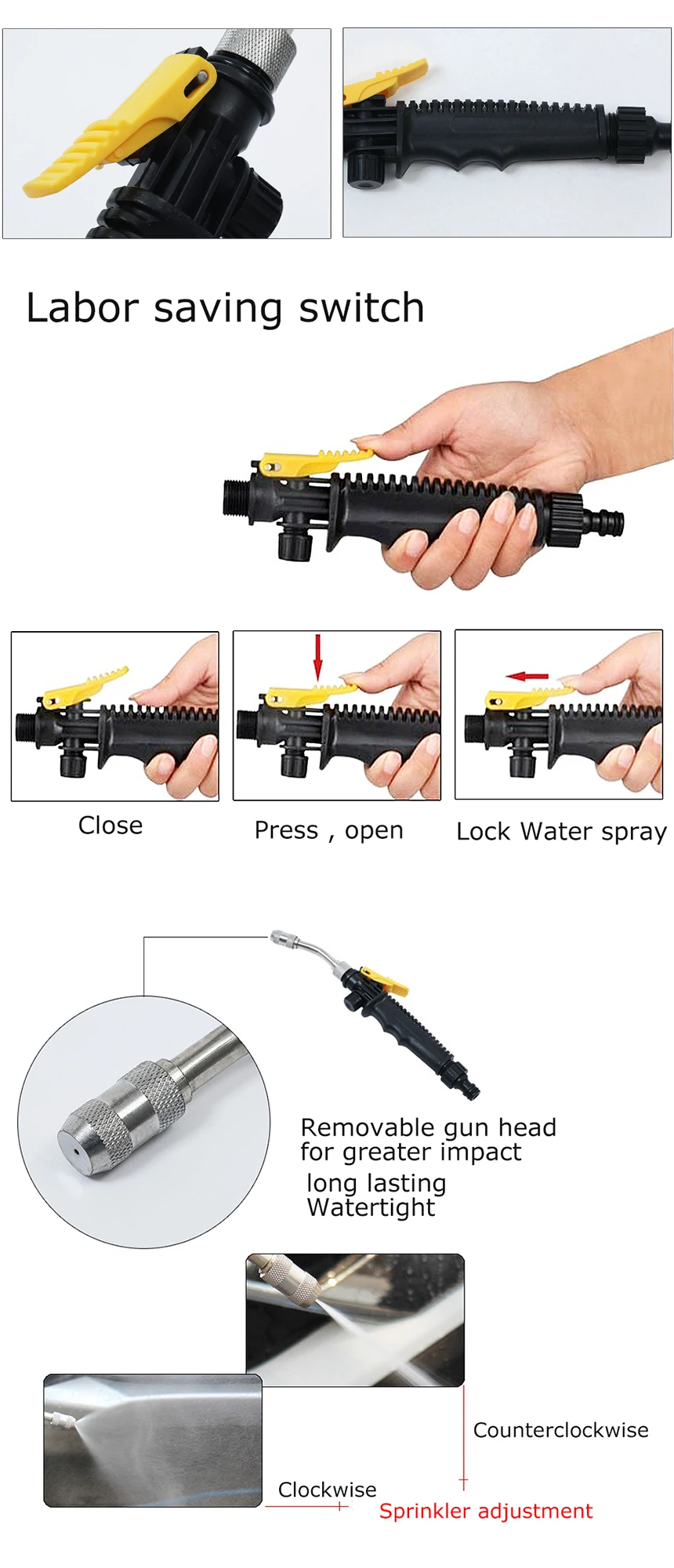 Labor saving switch

Close

Press , open

Lock Water spray

Removable gun head for greater impact

long lasting Watertight

Counterclockwise

Clockwise

Sprinkler adjustment