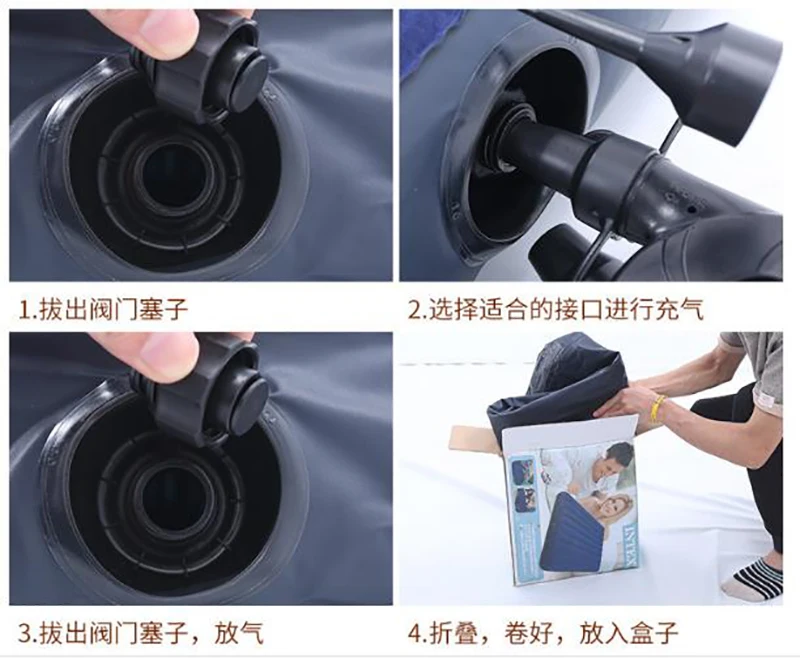 1.拔出阀门塞子

2.选择适合的接口进行充气

3.拔出阀门塞子，放气

INTEX

4.折叠，卷好，放入盒子