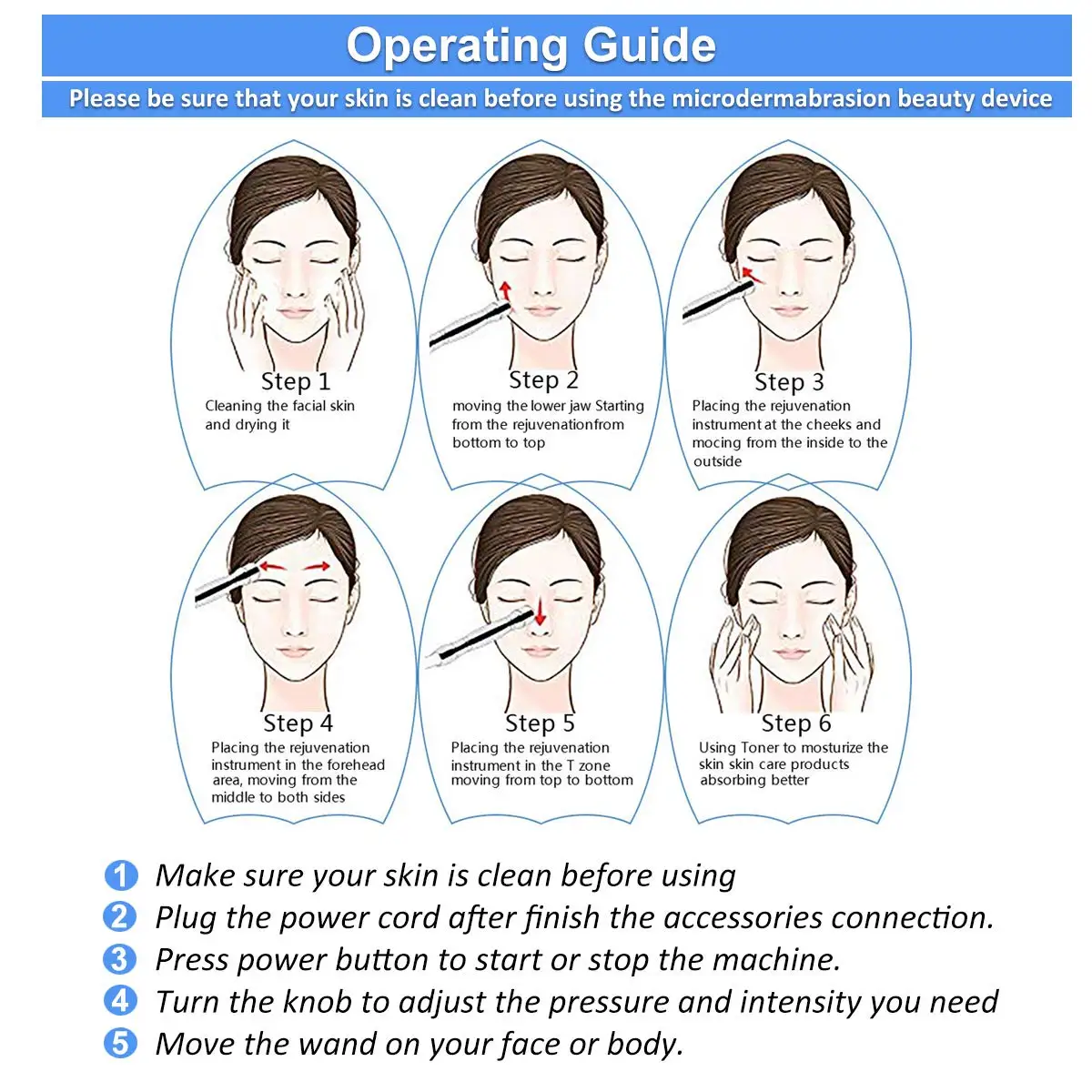 Operating Guide

Please be sure that your skin is clean before using the microdermabrasion beauty device

Step 1
Cleaning the facial skin and drying it

Step 2
moving the lower jaw Starting from the rejuvenationfrom bottom to top

Step 3
Placing the rejuvenation instrument at the cheeks and mocing from the inside to the outside

Step 4
Placing the rejuvenation instrument in the forehead area, moving from the middle to both sides

Step 5
Placing the rejuvenation instrument in the T zone moving from top to bottom

Step 6
Using Toner to mosturize the skin skin care products absorbing better

1 Make sure your skin is clean before using
2 Plug the power cord after finish the accessories connection.
3 Press power button to start or stop the machine.
4 Turn the knob to adjust the pressure and intensity you need
5 Move the wand on your face or body.