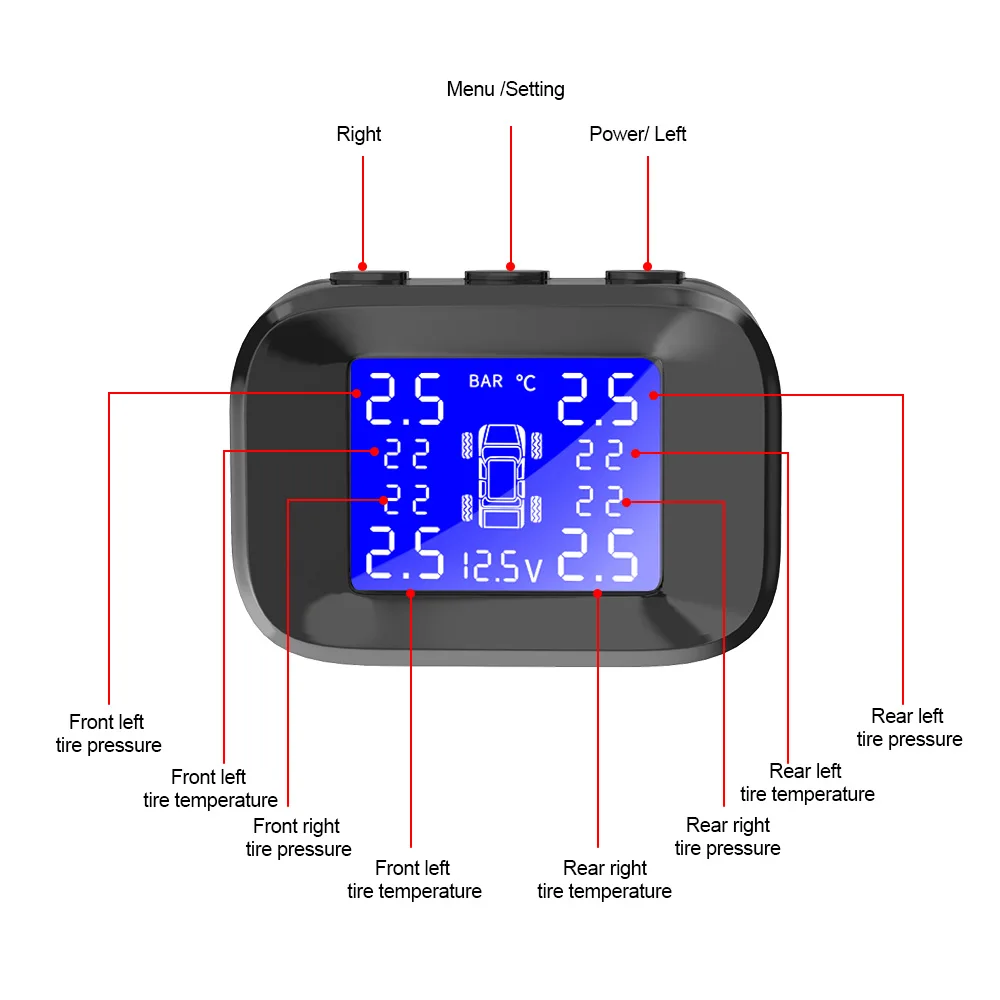 Menu /Setting

Right

Power/ Left

2.5 BAR ℃ 2.5

22 22

22 22

2.5 12.5V 2.5

Front left
tire pressure

Front left
tire temperature

Front right
tire pressure

Front left
tire temperature

Rear right
tire temperature

Rear right
tire pressure

Rear left
tire temperature

Rear left
tire pressure