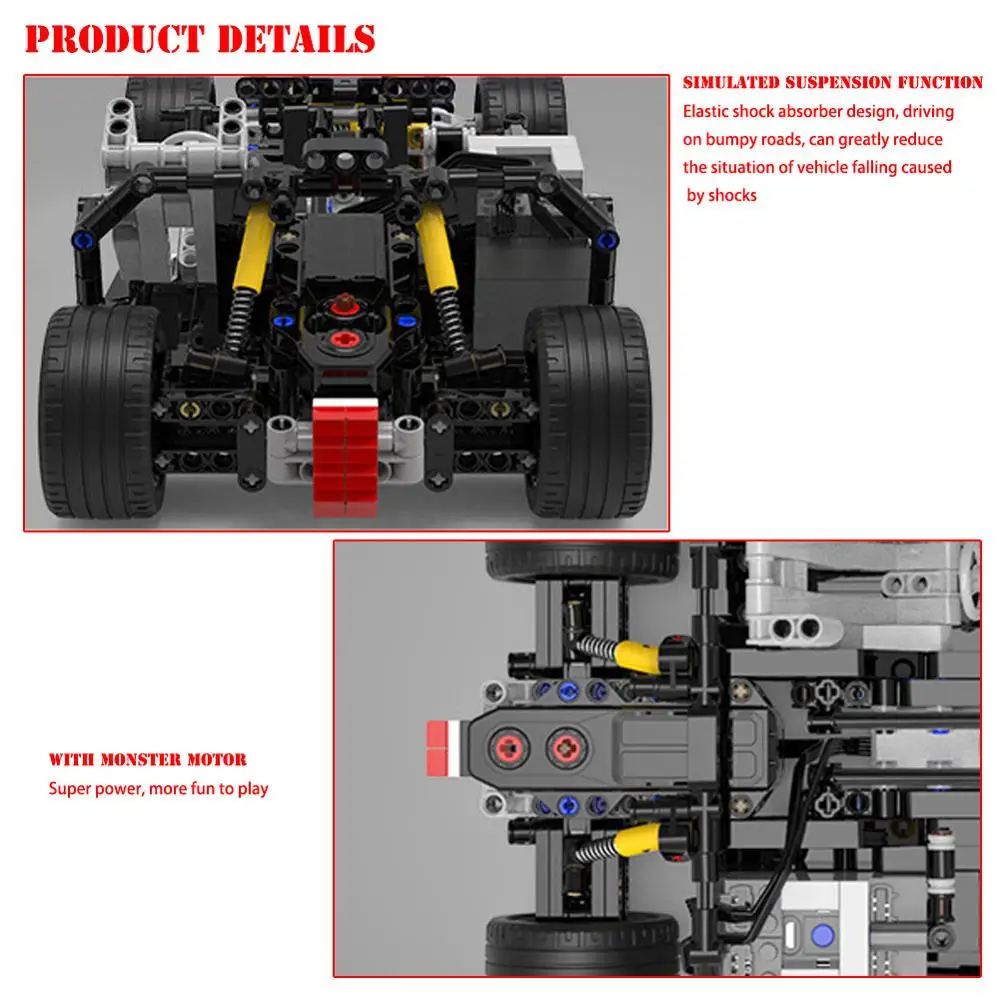 PRODUCT DETAILS

SIMULATED SUSPENSION FUNCTION
Elastic shock absorber design, driving on bumpy roads, can greatly reduce the situation of vehicle falling caused by shocks

WITH MONSTER MOTOR
Super power, more fun to play