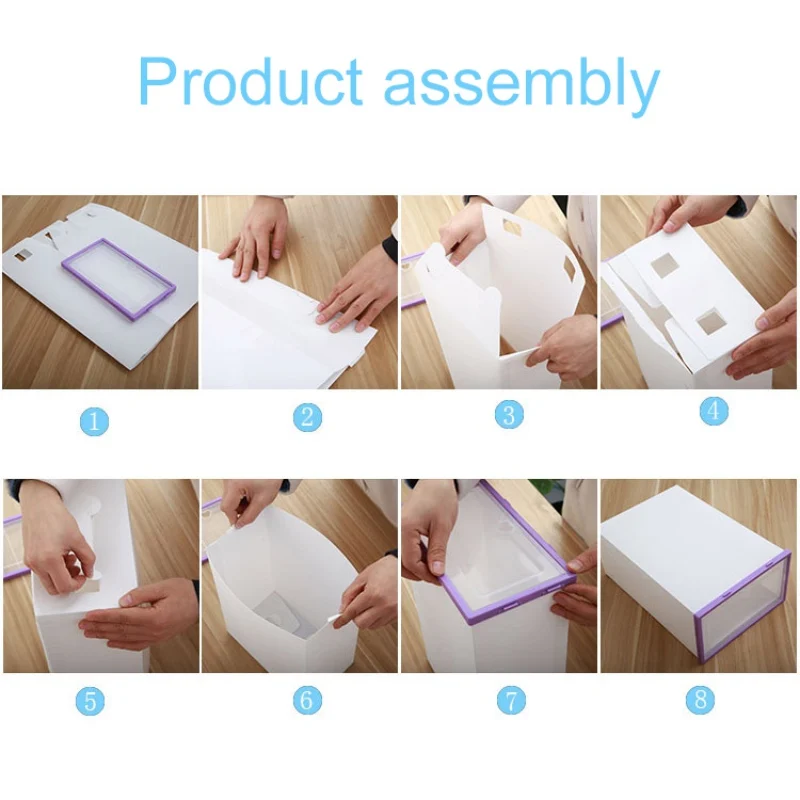 Product assembly

1

2

3

4

5

6

7

8