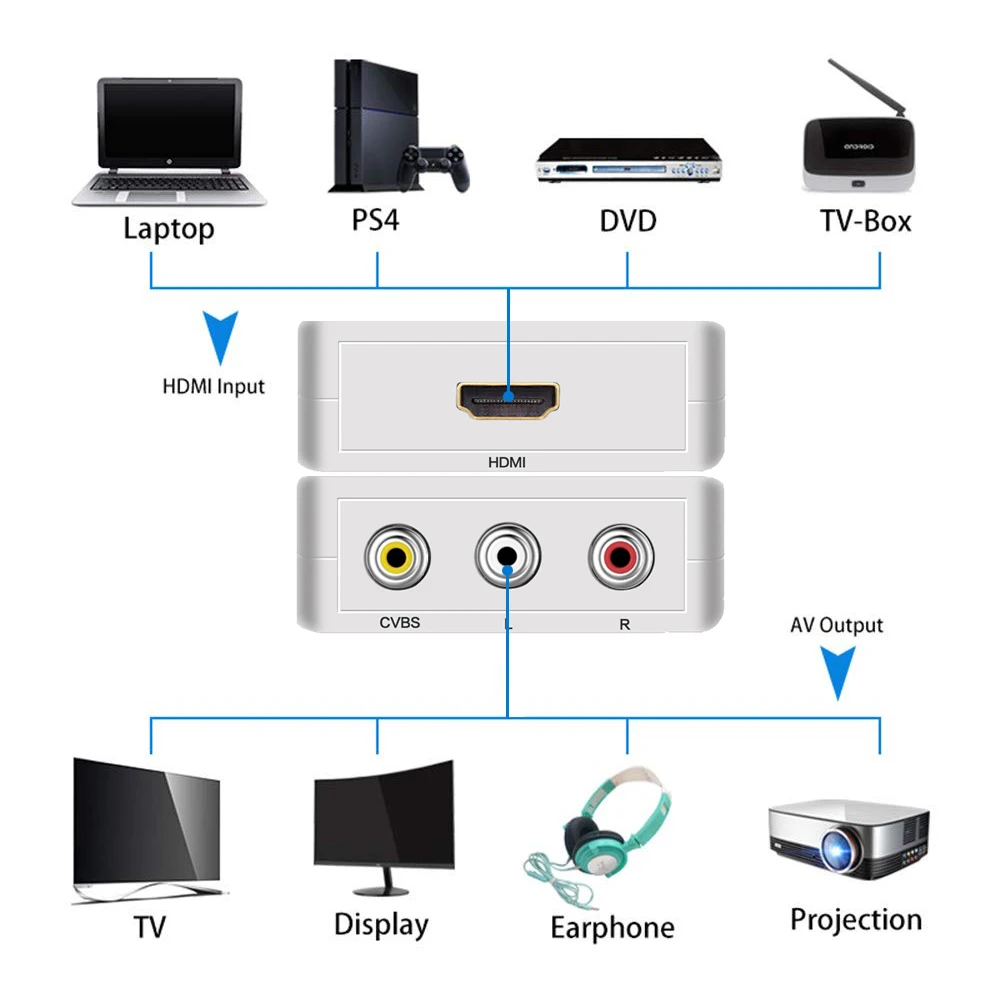 Laptop
PS4
DVD
TV-Box

HDMI Input

HDMI

CVBS
L
R

AV Output

TV
Display
Earphone
Projection