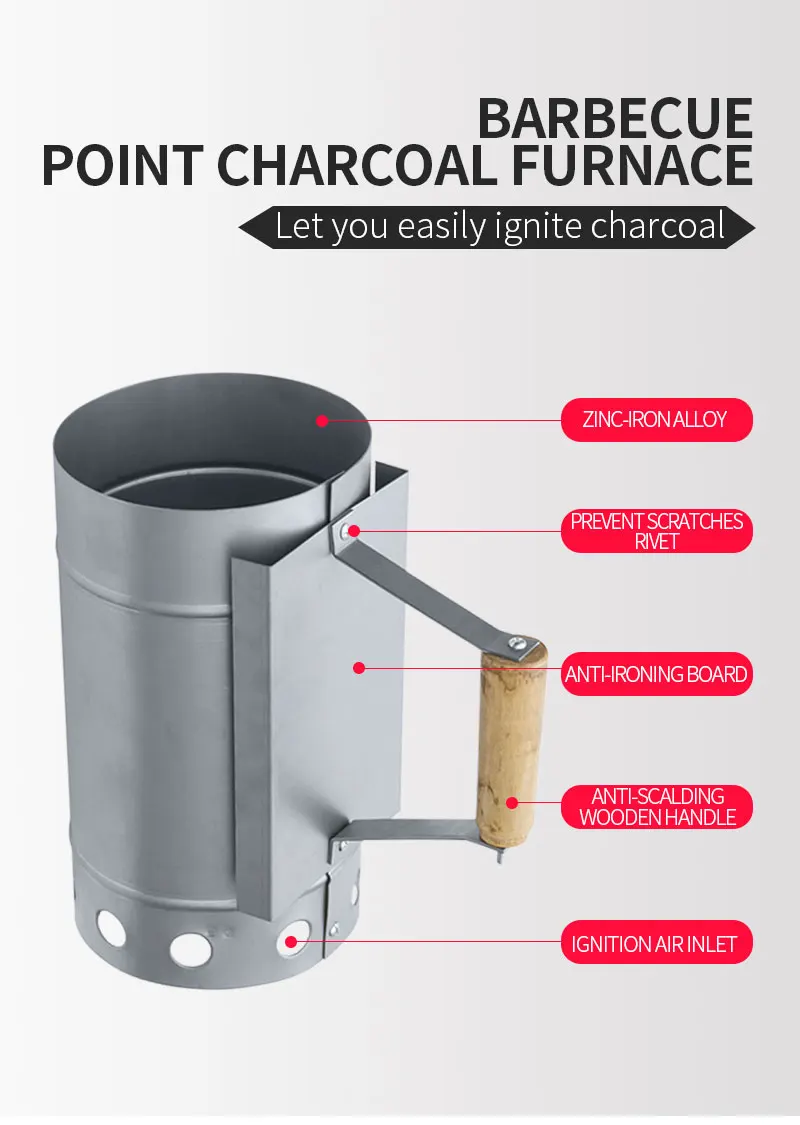 BARBECUE
POINT CHARCOAL FURNACE

Let you easily ignite charcoal

ZINC-IRON ALLOY

PREVENT SCRATCHES RIVET

ANTI-IRONING BOARD

ANTI-SCALDING WOODEN HANDLE

IGNITION AIR INLET