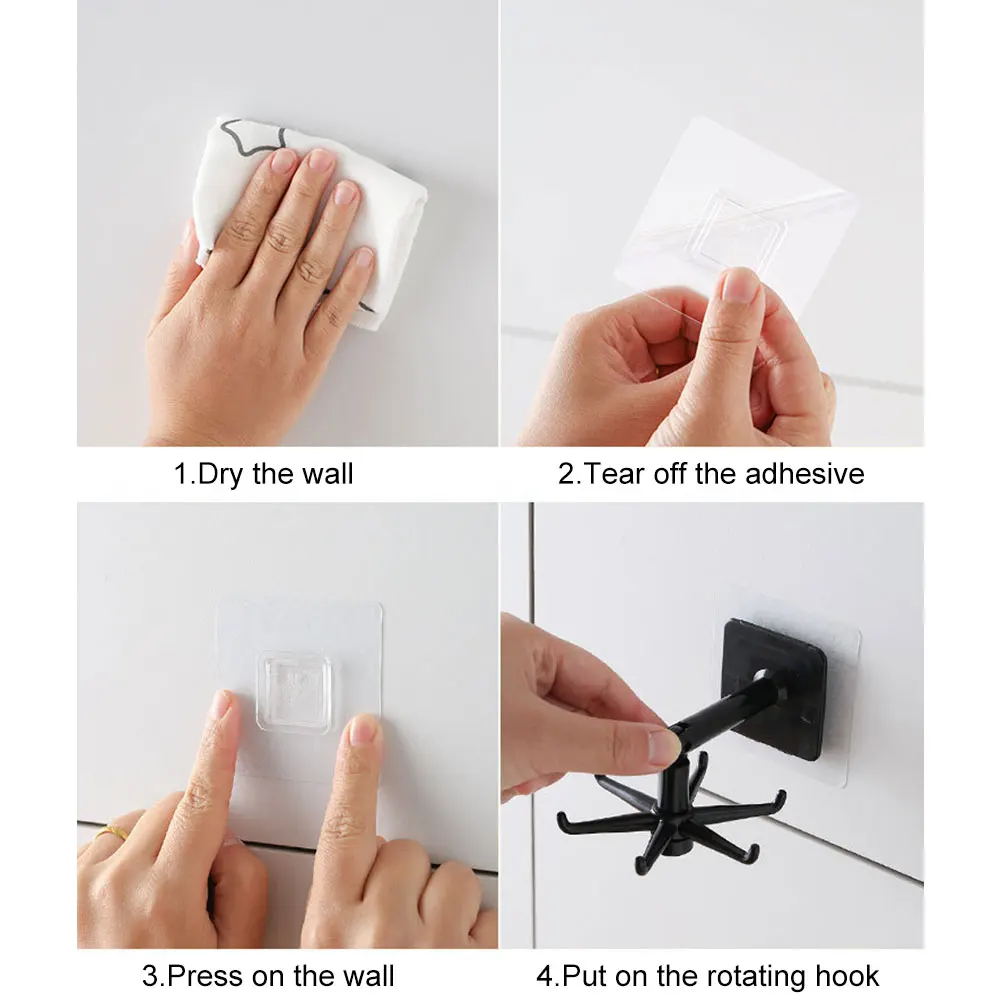 1.Dry the wall

2.Tear off the adhesive

3.Press on the wall

4.Put on the rotating hook