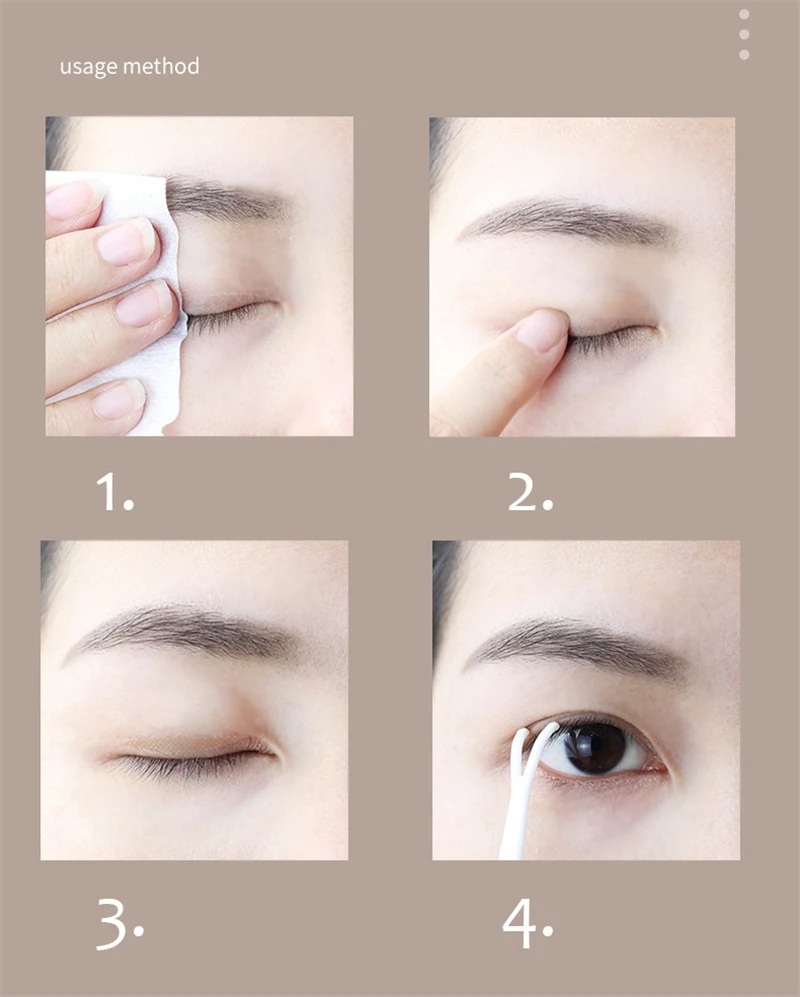 usage method

1.

2.

3.

4.