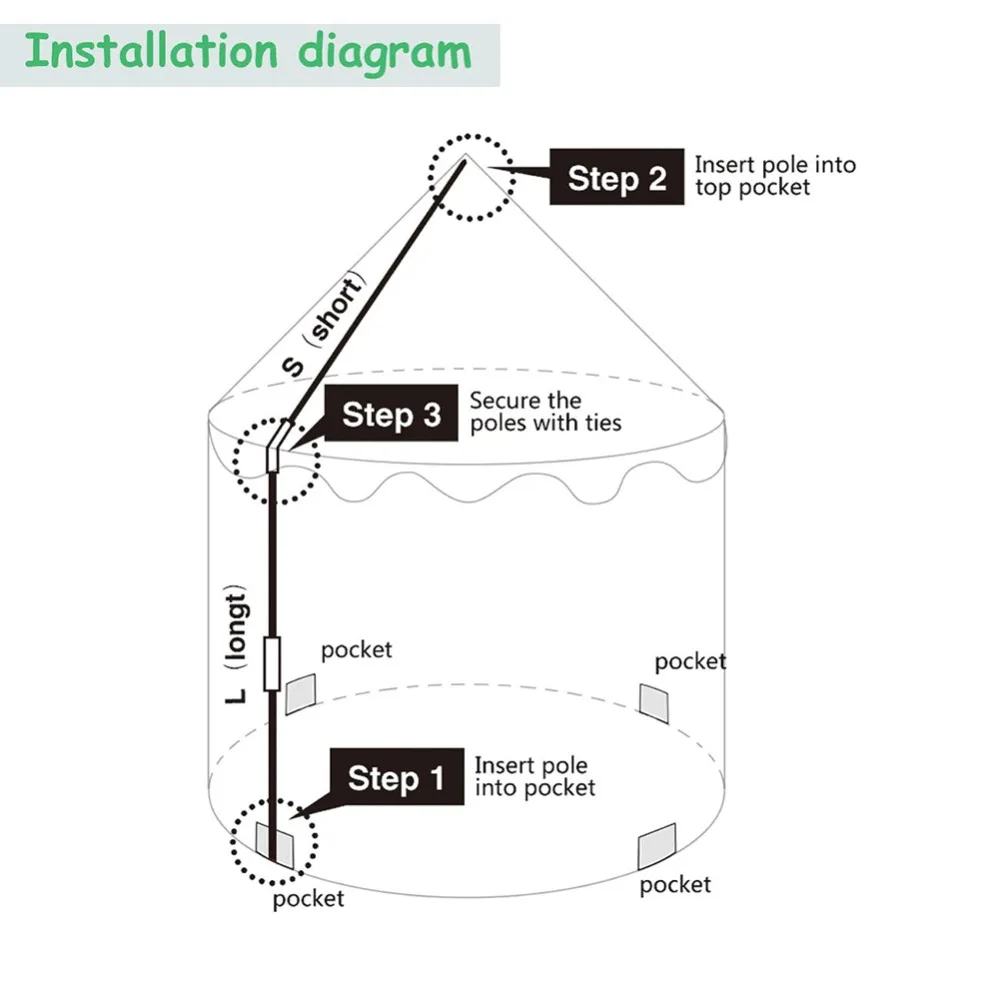 Installation diagram

Step 2 Insert pole into top pocket

S（short）

Step 3 Secure the poles with ties

L（longt）

pocket

pocket

Step 1 Insert pole into pocket

pocket

pocket