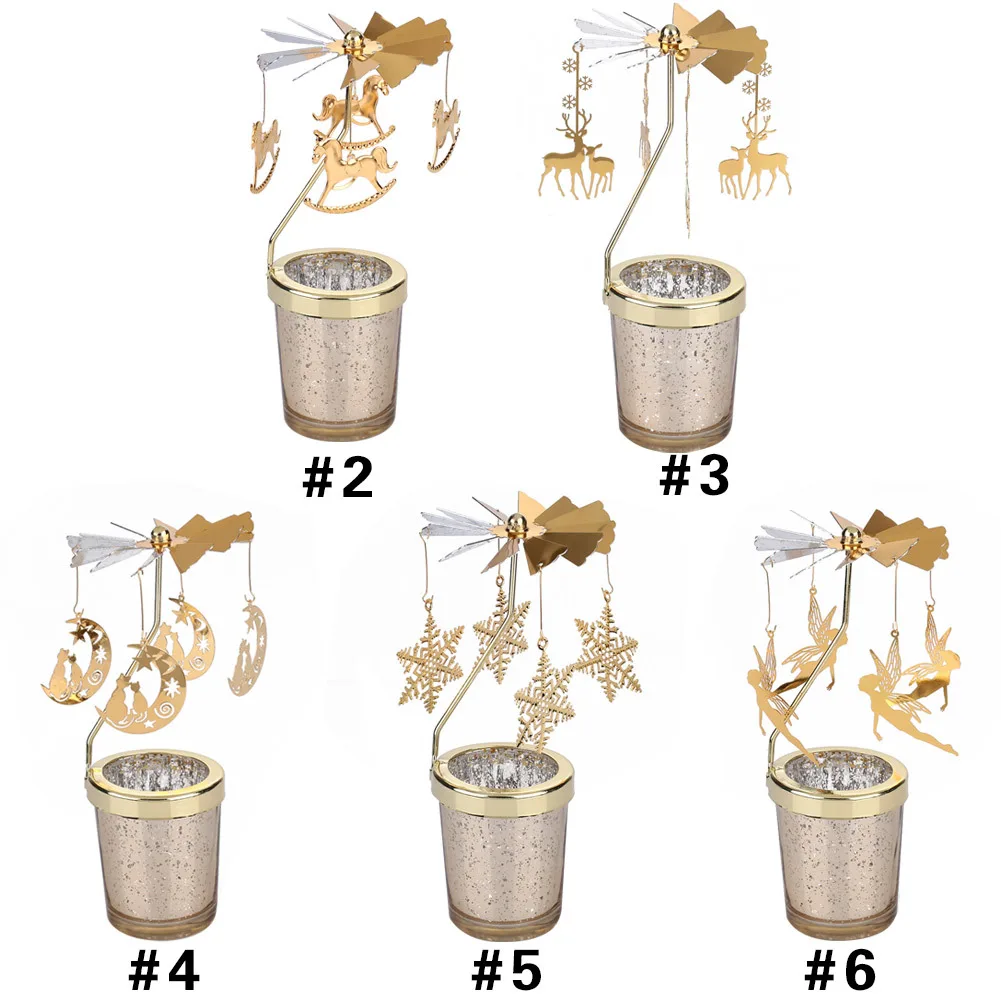 #2

#3

#4

#5

#6