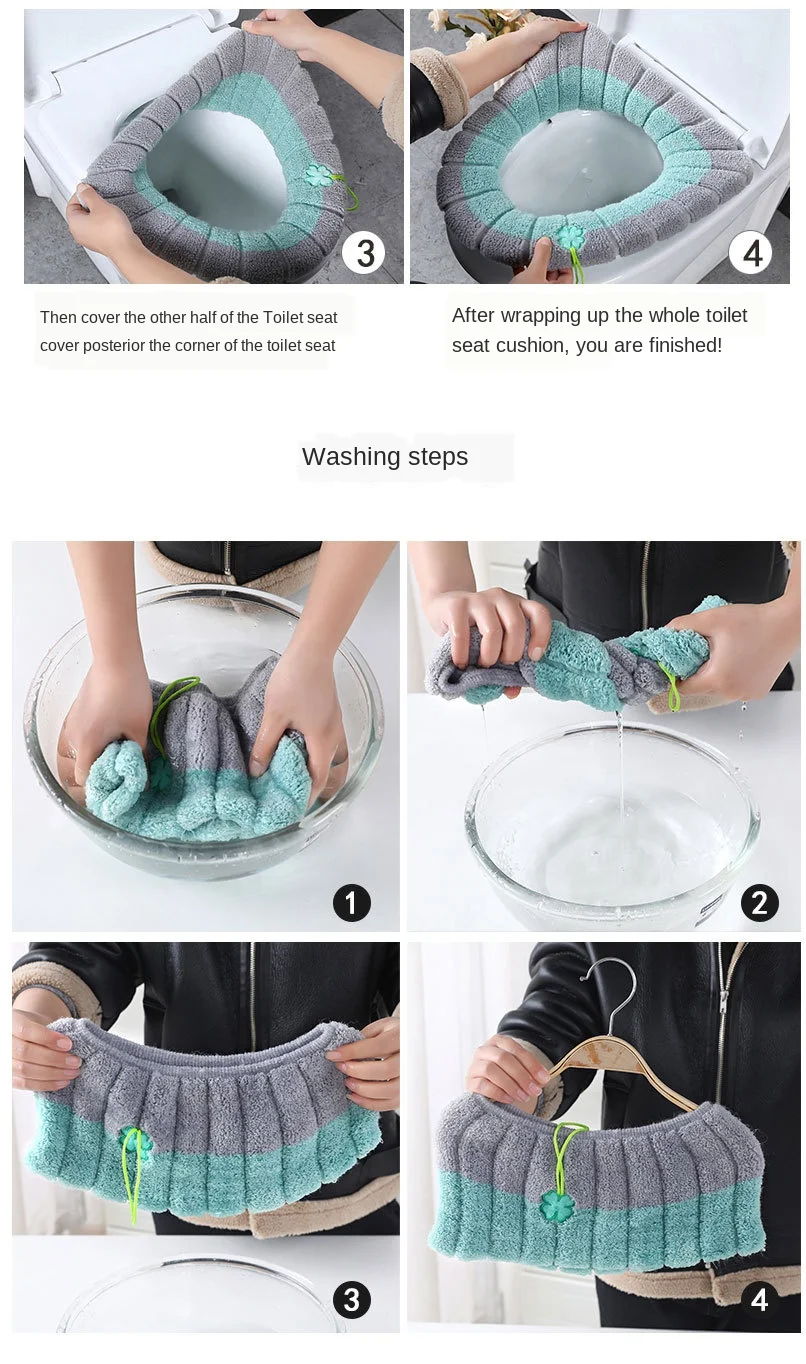 3

4

Then cover the other half of the Toilet seat cover posterior the corner of the toilet seat

After wrapping up the whole toilet seat cushion, you are finished!

Washing steps

1

2

3

4