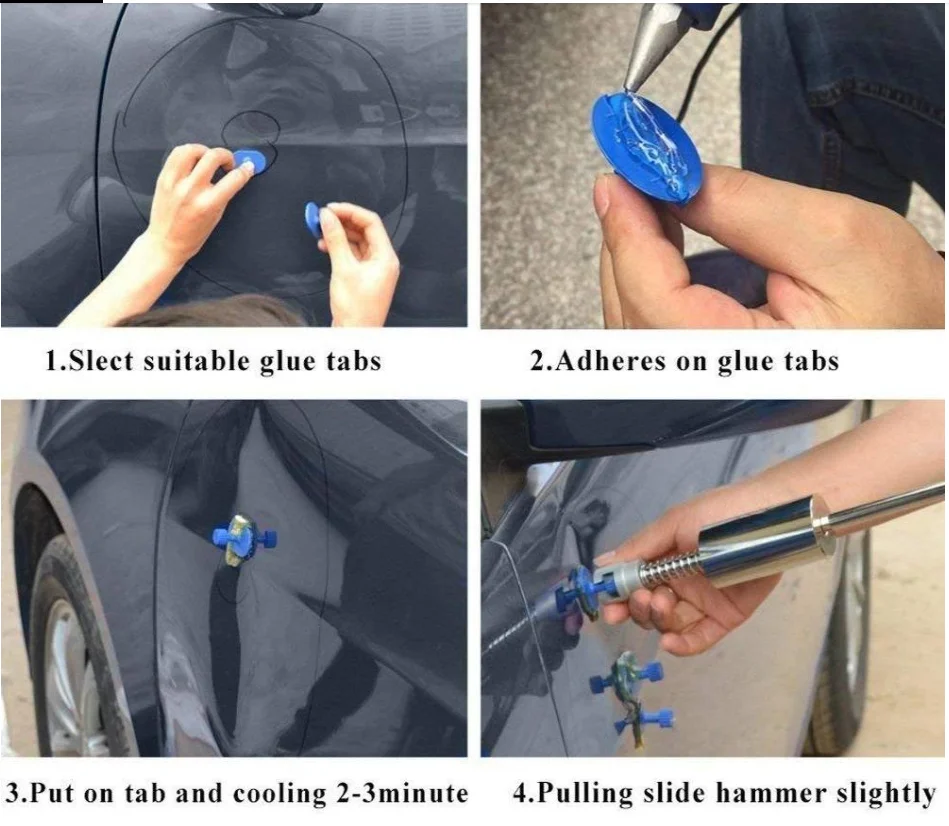 1.Slect suitable glue tabs

2.Adheres on glue tabs

3.Put on tab and cooling 2-3minute

4.Pulling slide hammer slightly