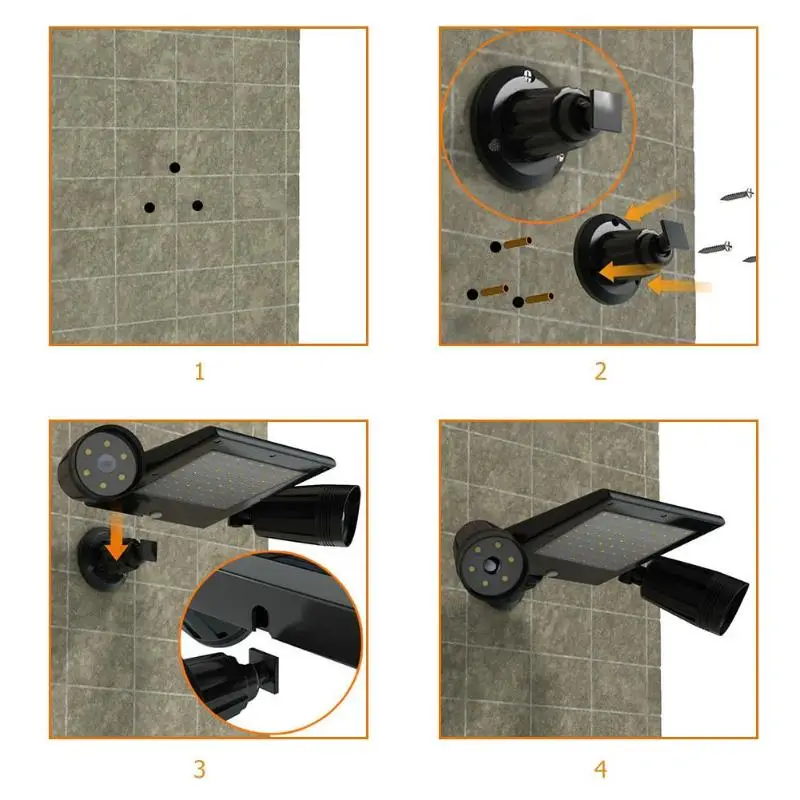 1

2

3

4