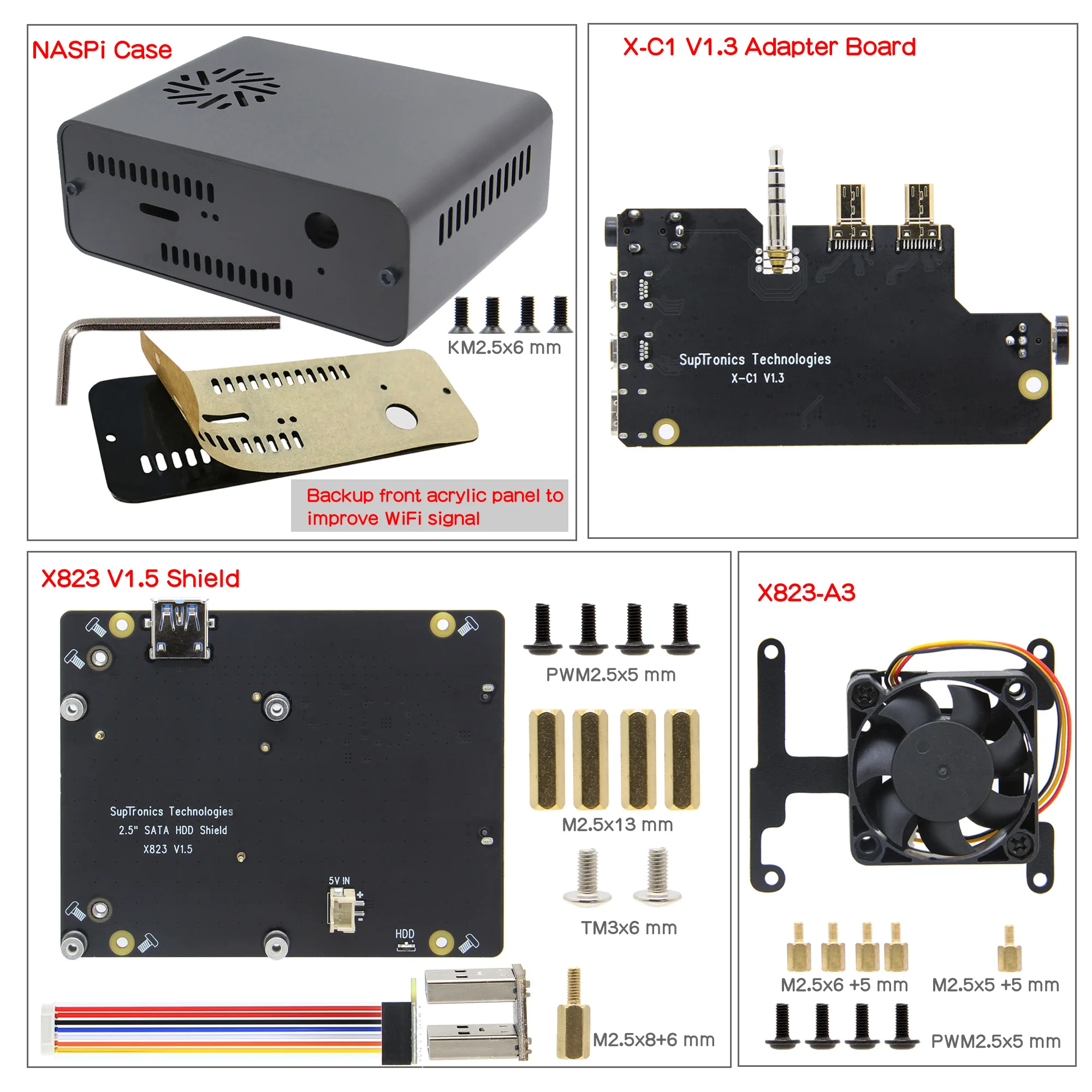 NASPi Case

KM2.5x6 mm

Backup front acrylic panel to improve WiFi signal

X-C1 V1.3 Adapter Board

SupTronics Technologies
X-C1 V1.3

X823 V1.5 Shield

SupTronics Technologies
2.5" SATA HDD Shield
X823 V1.5

5V IN

HDD

PWM2.5x5 mm

M2.5x13 mm

TM3x6 mm

M2.5x8+6 mm

X823-A3

M2.5x6 +5 mm

M2.5x5 +5 mm

PWM2.5x5 mm