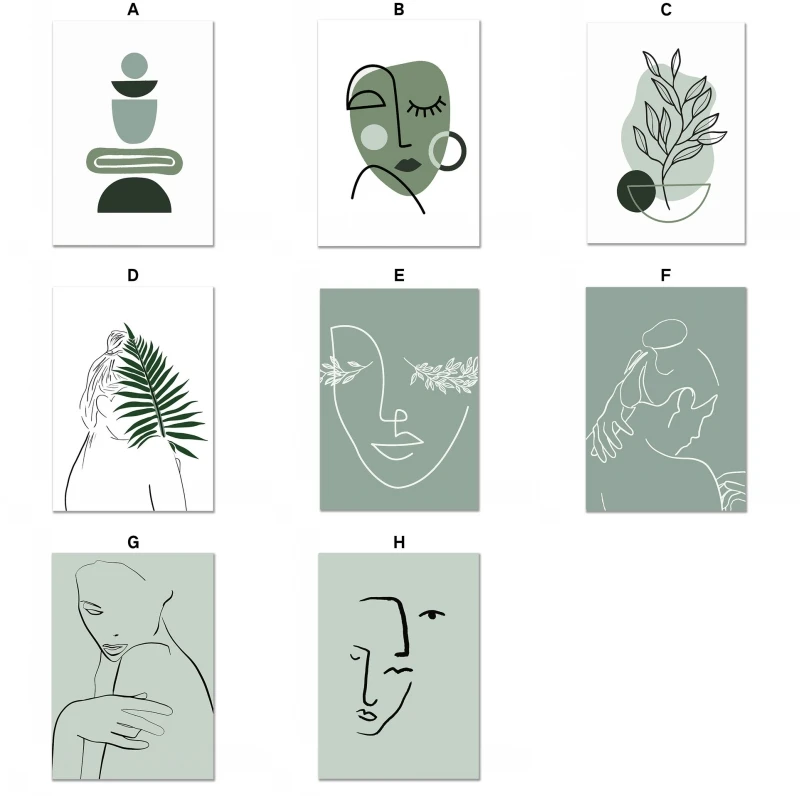 A
B
C
D
E
F
G
H