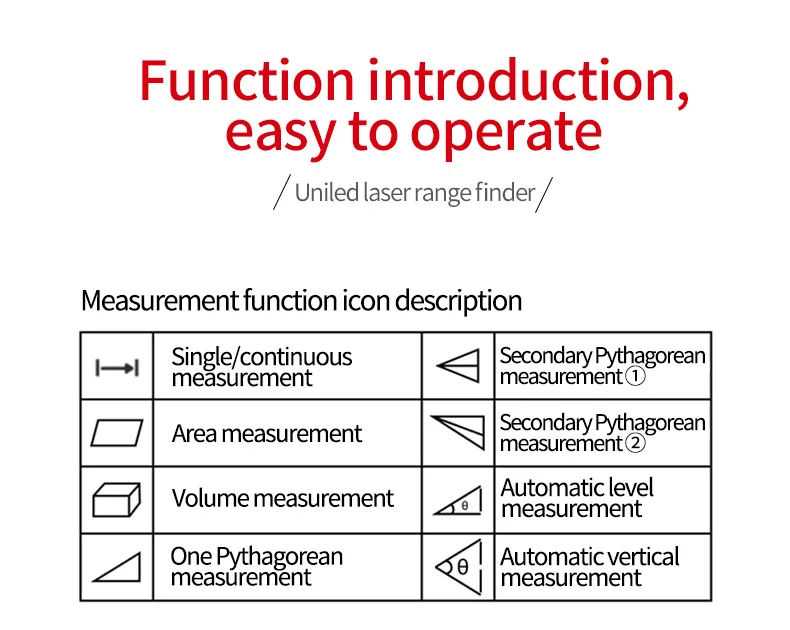 Function introduction, easy to operate

/ Uniled laser range finder /

Measurement function icon description

| | | | |
|---|---|---|---|
| | Single/continuous measurement | | Secondary Pythagorean measurement① |
| | Area measurement | | Secondary Pythagorean measurement② |
| | Volume measurement | θ | Automatic level measurement |
| | One Pythagorean measurement | θ | Automatic vertical measurement |