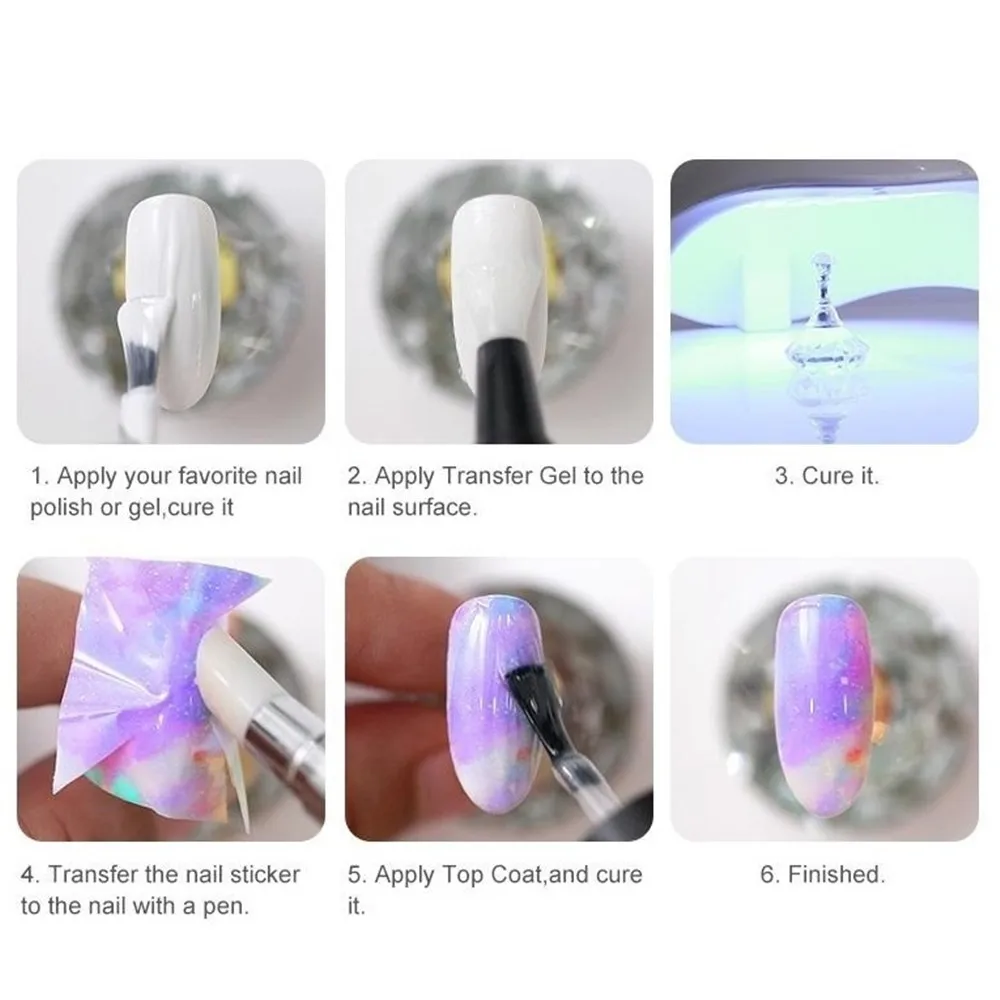 1. Apply your favorite nail polish or gel,cure it

2. Apply Transfer Gel to the nail surface.

3. Cure it.

4. Transfer the nail sticker to the nail with a pen.

5. Apply Top Coat,and cure it.

6. Finished.