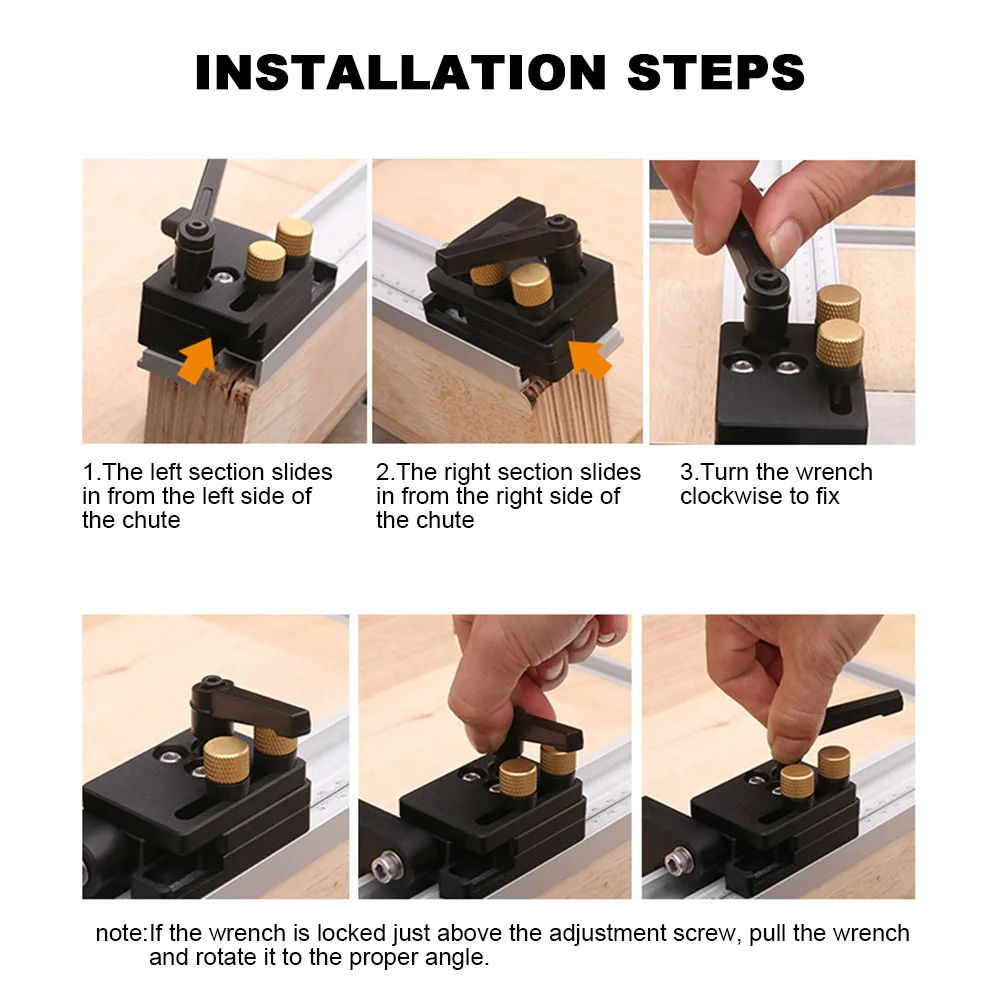 INSTALLATION STEPS

1.The left section slides in from the left side of the chute

2.The right section slides in from the right side of the chute

3.Turn the wrench clockwise to fix

note:If the wrench is locked just above the adjustment screw, pull the wrench and rotate it to the proper angle.