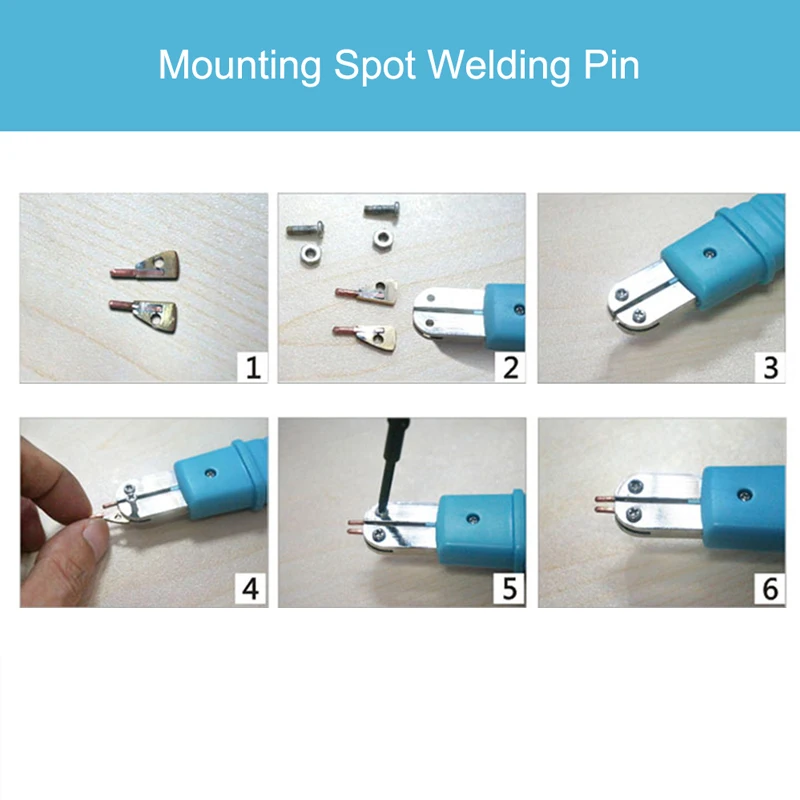 Mounting Spot Welding Pin

1

2

3

4

5

6