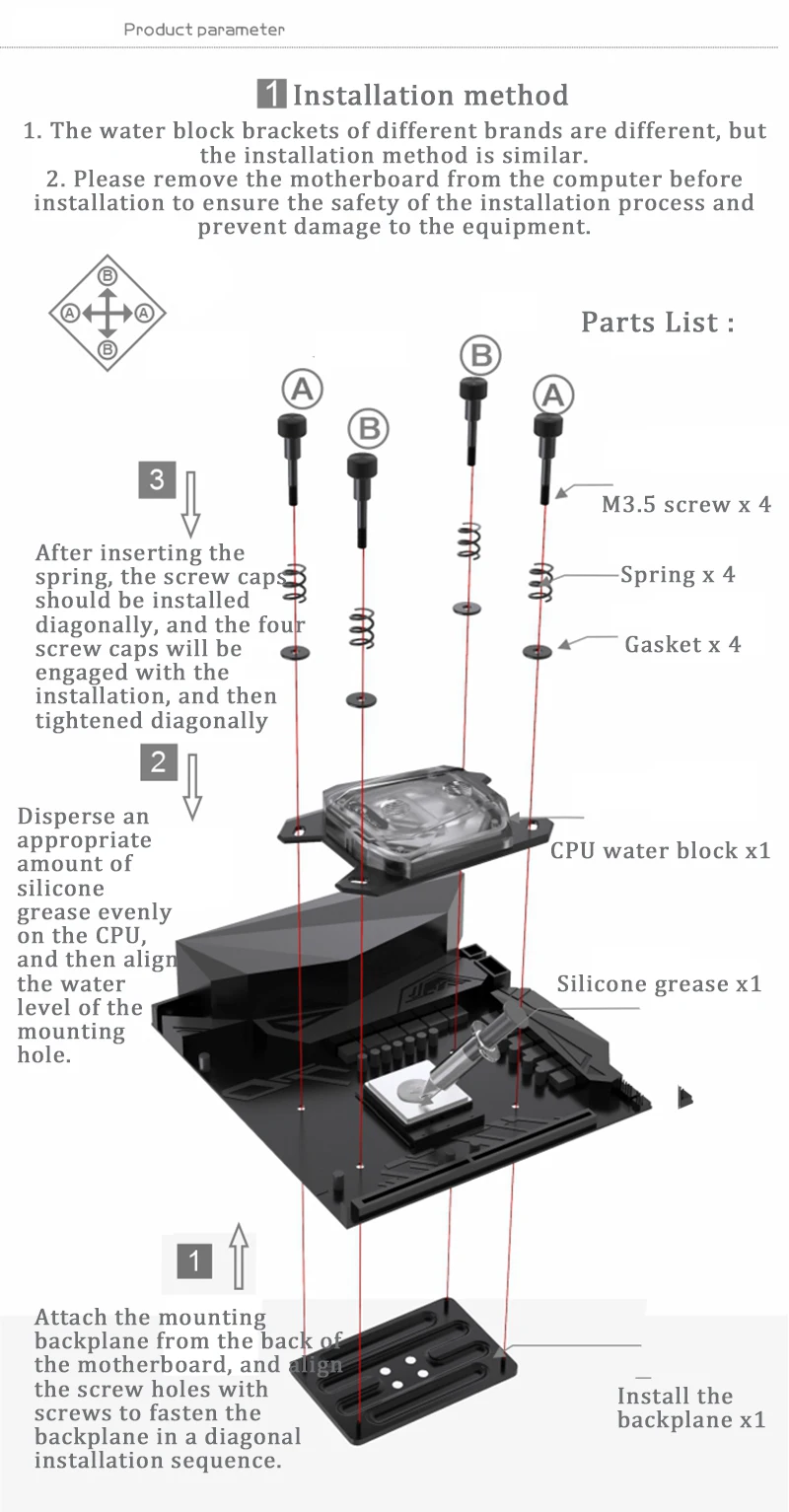 Product parameter

1 Installation method

1. The water block brackets of different brands are different, but the installation method is similar.
2. Please remove the motherboard from the computer before installation to ensure the safety of the installation process and prevent damage to the equipment.

B
A A
B

Parts List :

A B B A

3

After inserting the spring, the screw caps should be installed diagonally, and the four screw caps will be engaged with the installation, and then tightened diagonally

M3.5 screw x 4

Spring x 4

Gasket x 4

2

Disperse an appropriate amount of silicone grease evenly on the CPU, and then align the water level of the mounting hole.

CPU water block x1

Silicone grease x1

1

Attach the mounting backplane from the back of the motherboard, and align the screw holes with screws to fasten the backplane in a diagonal installation sequence.

Install the backplane x1