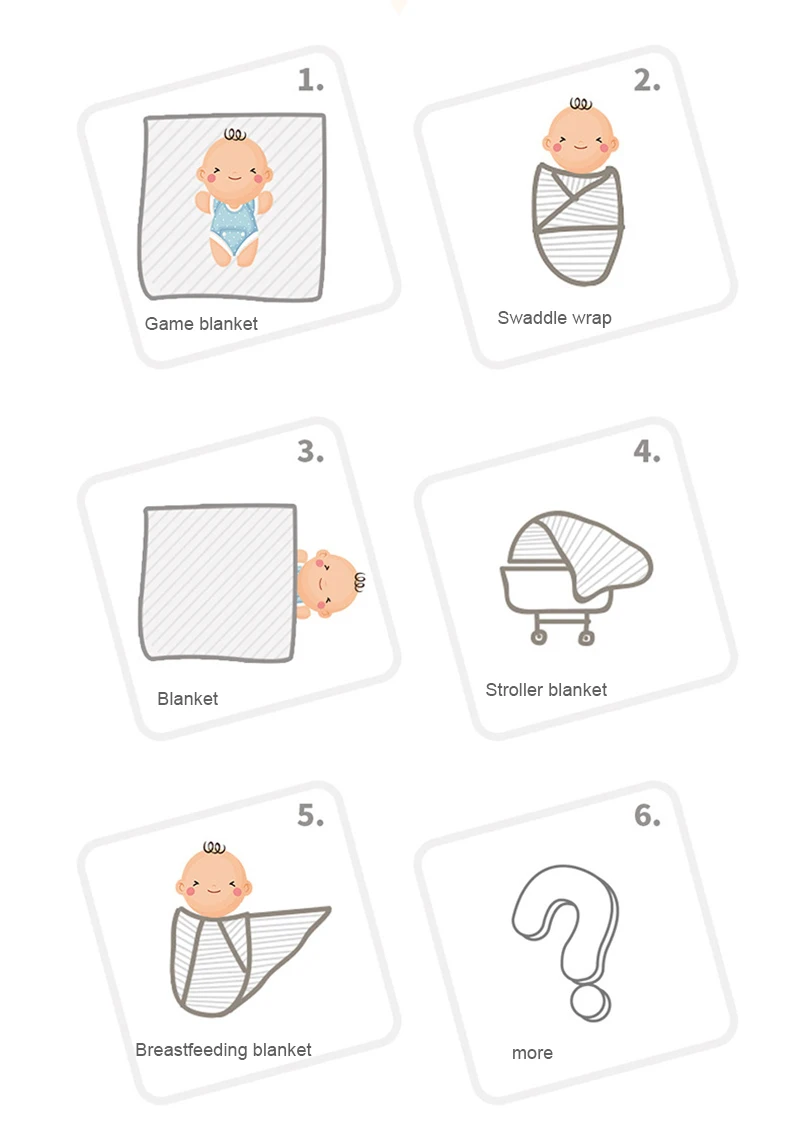 1.

Game blanket

2.

Swaddle wrap

3.

Blanket

4.

Stroller blanket

5.

Breastfeeding blanket

6.

more