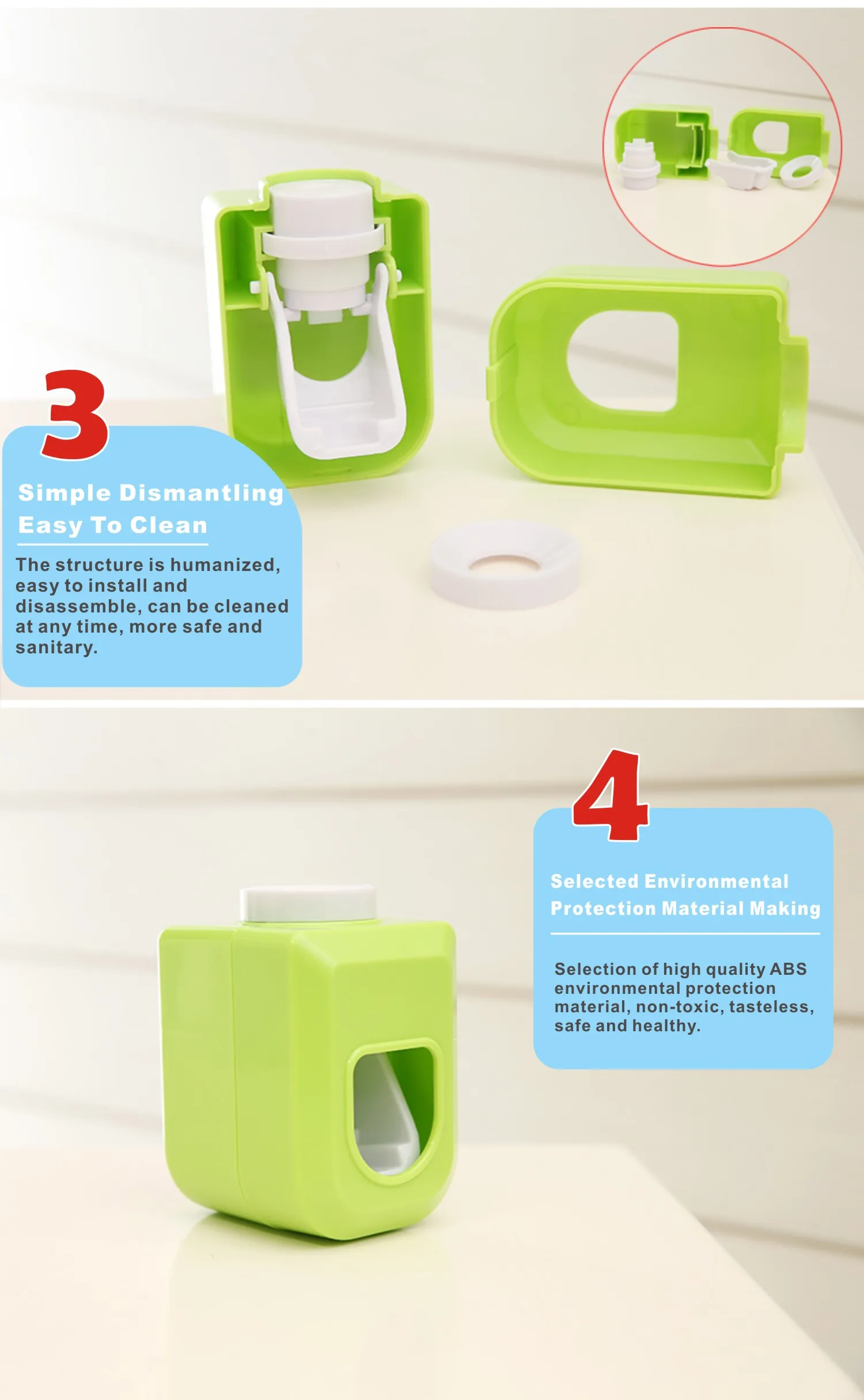 3

Simple Dismantling
Easy To Clean

The structure is humanized, easy to install and disassemble, can be cleaned at any time, more safe and sanitary.

4

Selected Environmental
Protection Material Making

Selection of high quality ABS environmental protection material, non-toxic, tasteless, safe and healthy.