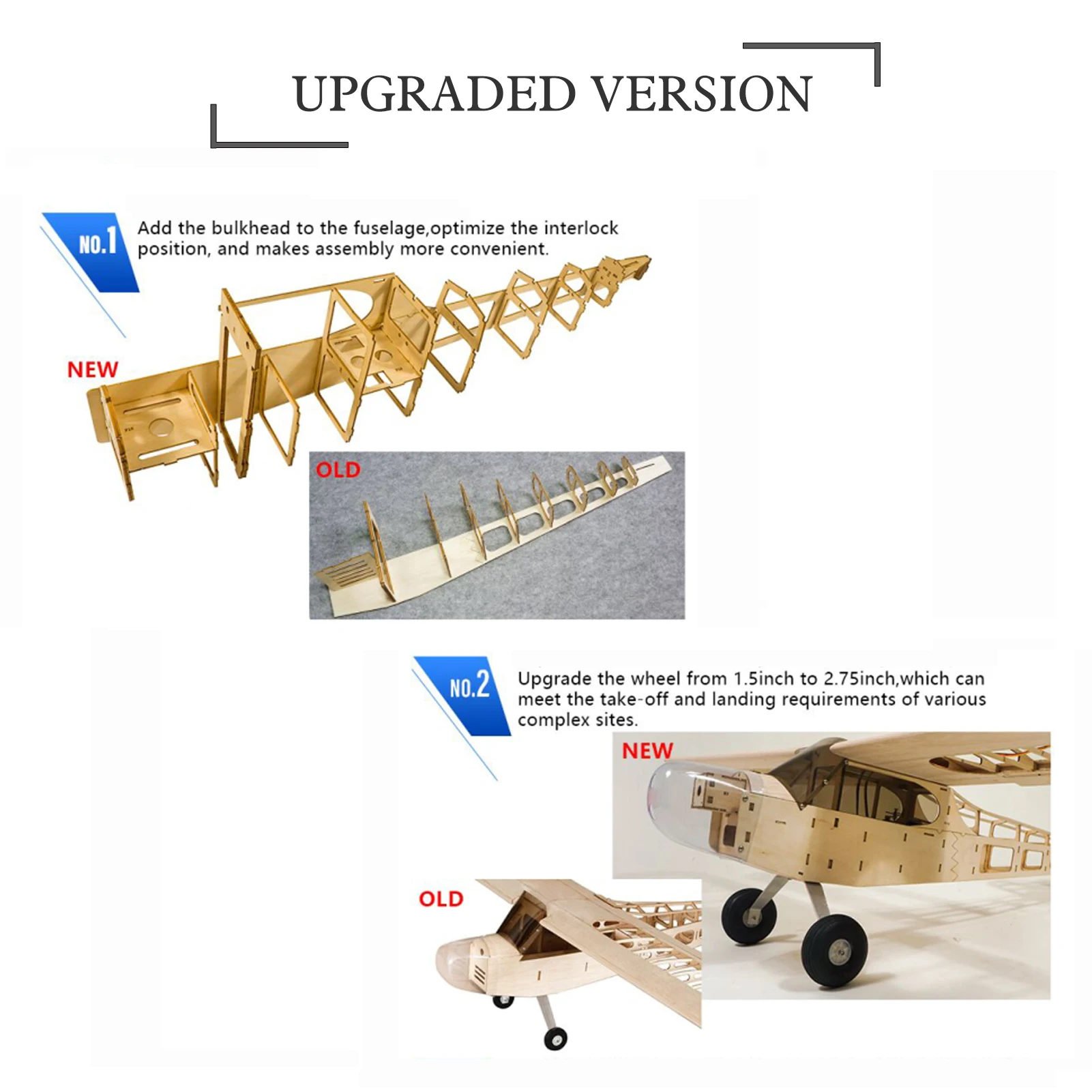 UPGRADED VERSION

NO.1 Add the bulkhead to the fuselage,optimize the interlock position, and makes assembly more convenient.

NEW

OLD

NO.2 Upgrade the wheel from 1.5inch to 2.75inch,which can meet the take-off and landing requirements of various complex sites.

NEW

OLD