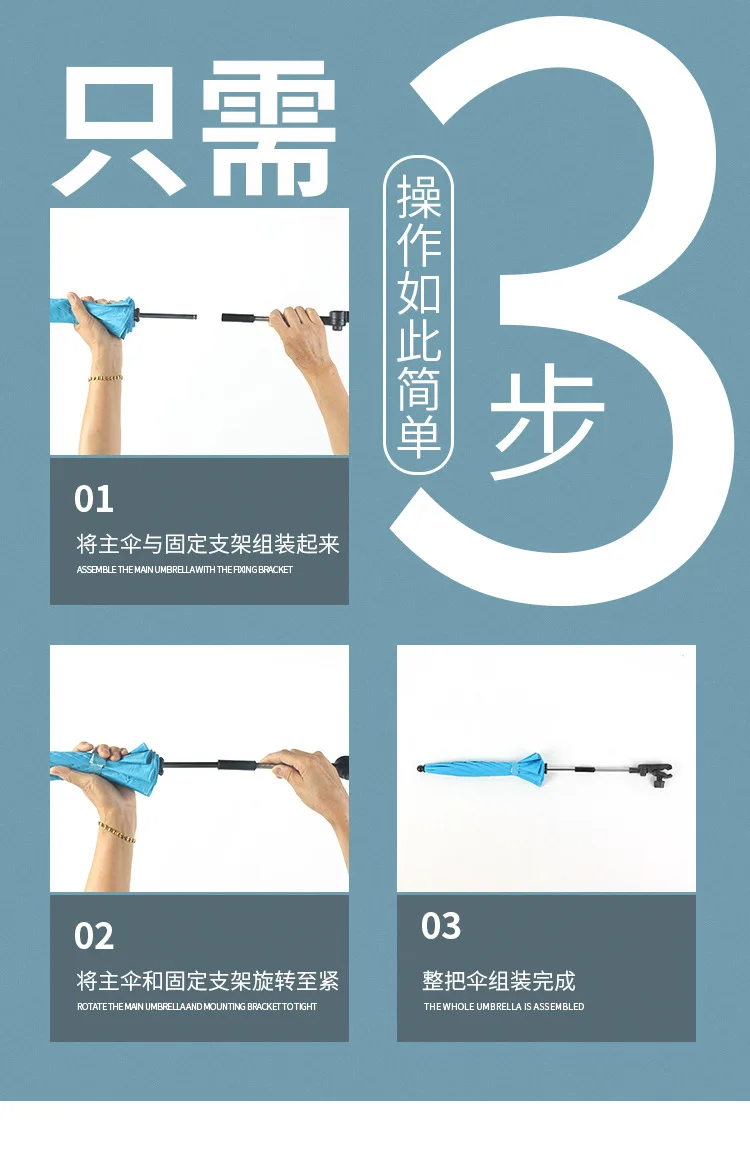 只需

操作如此简单

3

步

01

将主伞与固定支架组装起来

ASSEMBLE THE MAIN UMBRELLA WITH THE FIXING BRACKET

02

将主伞和固定支架旋转至紧

ROTATE THE MAIN UMBRELLA AND MOUNTING BRACKET TO TIGHT

03

整把伞组装完成

THE WHOLE UMBRELLA IS ASSEMBLED