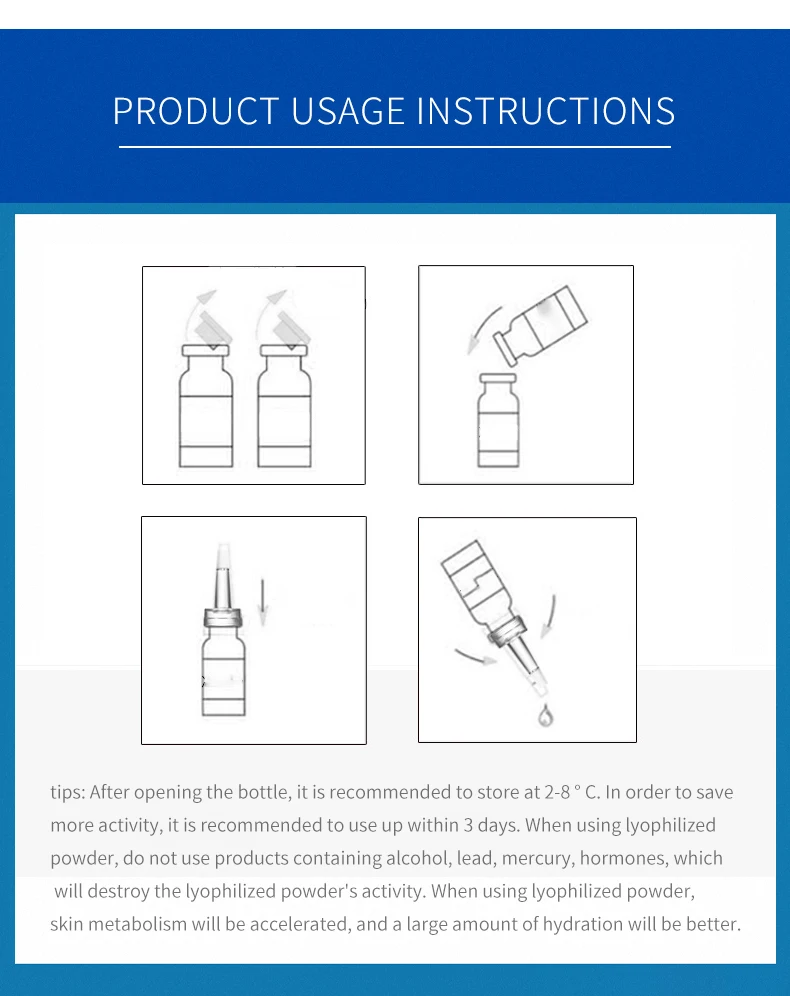 PRODUCT USAGE INSTRUCTIONS

tips: After opening the bottle, it is recommended to store at 2-8 ° C. In order to save more activity, it is recommended to use up within 3 days. When using lyophilized powder, do not use products containing alcohol, lead, mercury, hormones, which will destroy the lyophilized powder's activity. When using lyophilized powder, skin metabolism will be accelerated, and a large amount of hydration will be better.