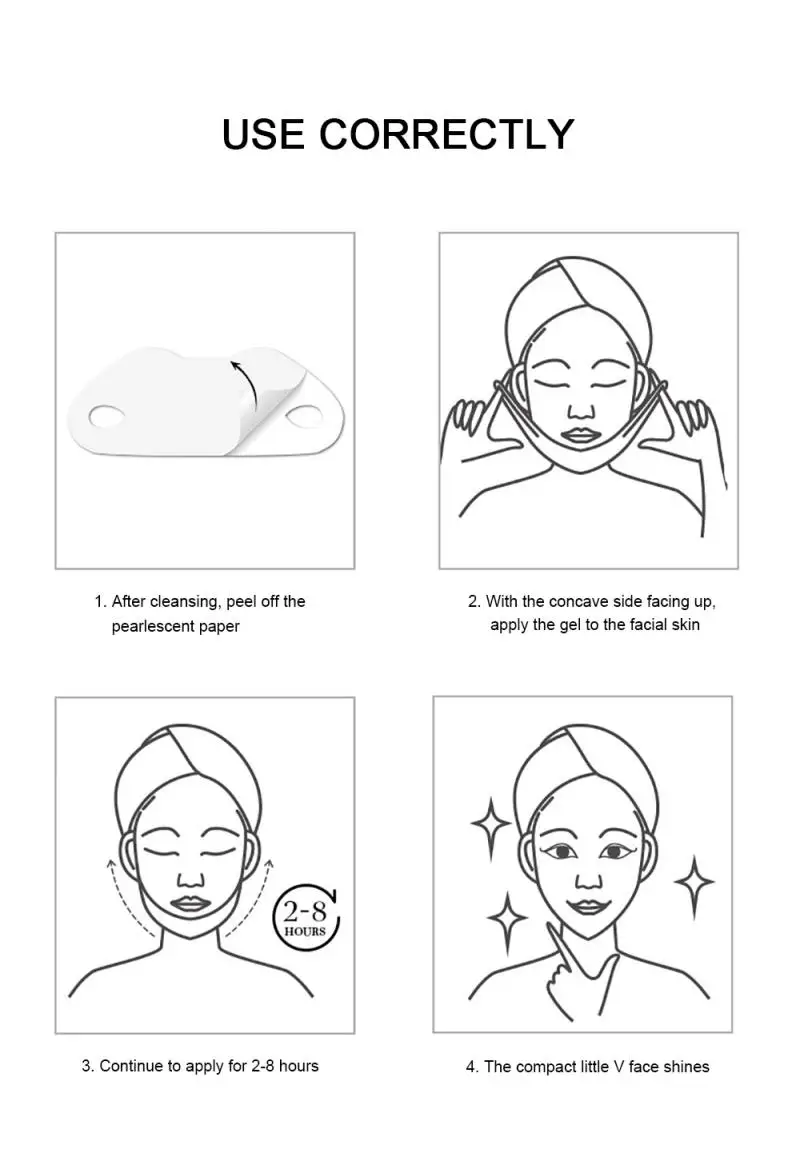 USE CORRECTLY

1. After cleansing, peel off the pearlescent paper

2. With the concave side facing up, apply the gel to the facial skin

2-8 HOURS

3. Continue to apply for 2-8 hours

4. The compact little V face shines