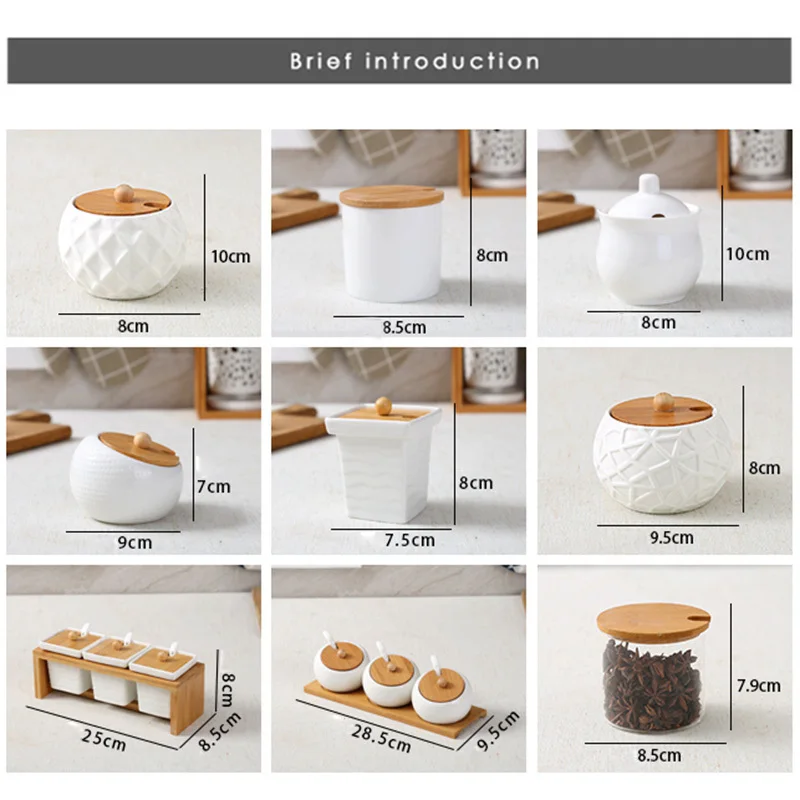 Brief introduction

10cm
8cm

8cm
8.5cm

10cm
8cm

7cm
9cm

8cm
7.5cm

8cm
9.5cm

8cm
25cm
8.5cm

28.5cm
9.5cm

7.9cm
8.5cm