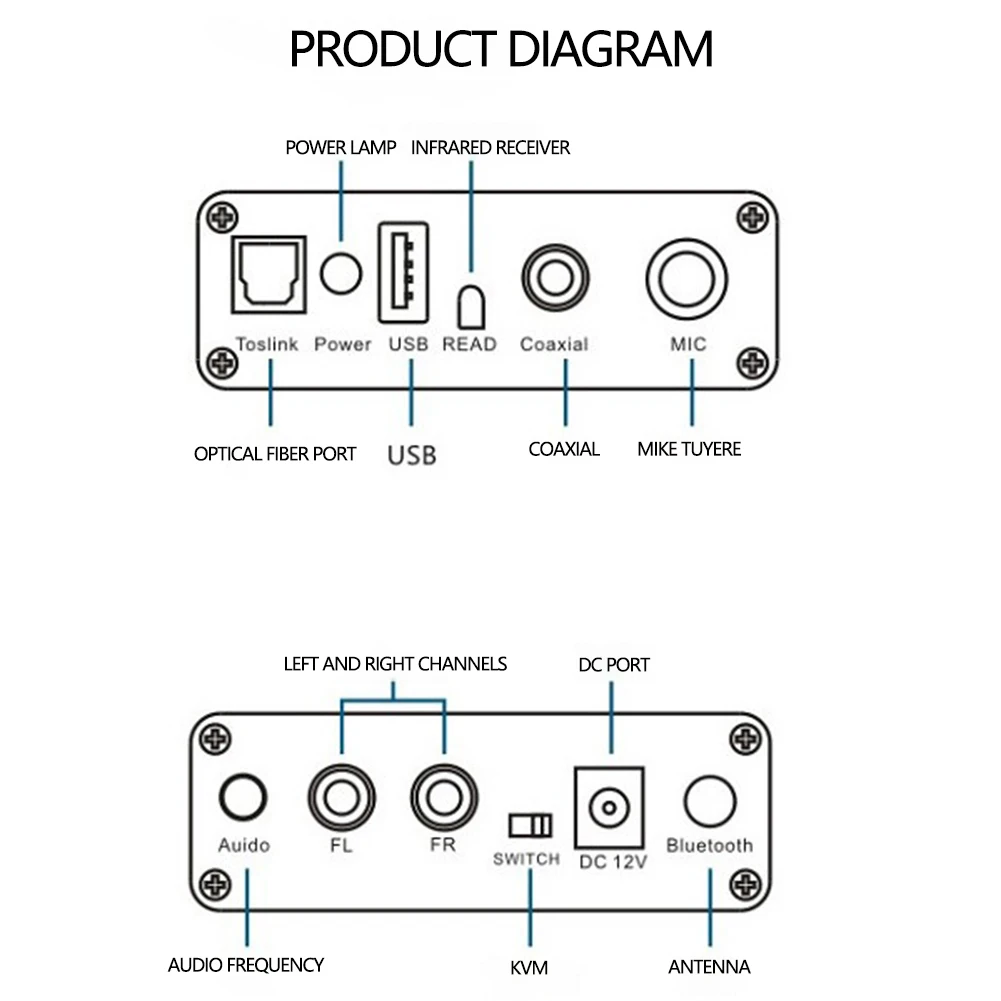 PRODUCT DIAGRAM

POWER LAMP

INFRARED RECEIVER

Toslink Power USB READ Coaxial MIC

OPTICAL FIBER PORT

USB

COAXIAL

MIKE TUYERE

LEFT AND RIGHT CHANNELS

DC PORT

Auido FL FR SWITCH DC 12V Bluetooth

AUDIO FREQUENCY

KVM

ANTENNA