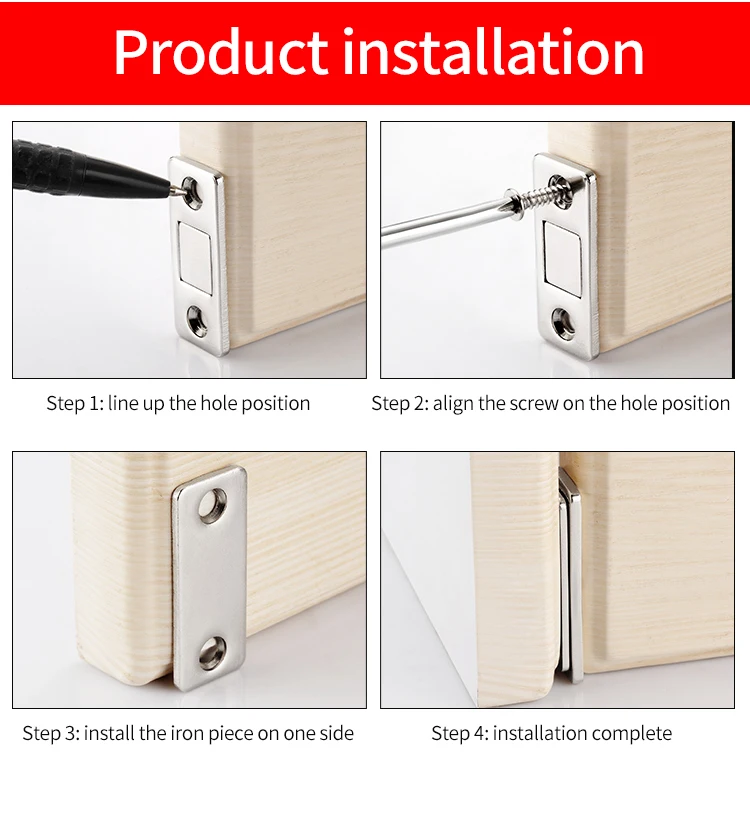 Product installation

Step 1: line up the hole position

Step 2: align the screw on the hole position

Step 3: install the iron piece on one side

Step 4: installation complete