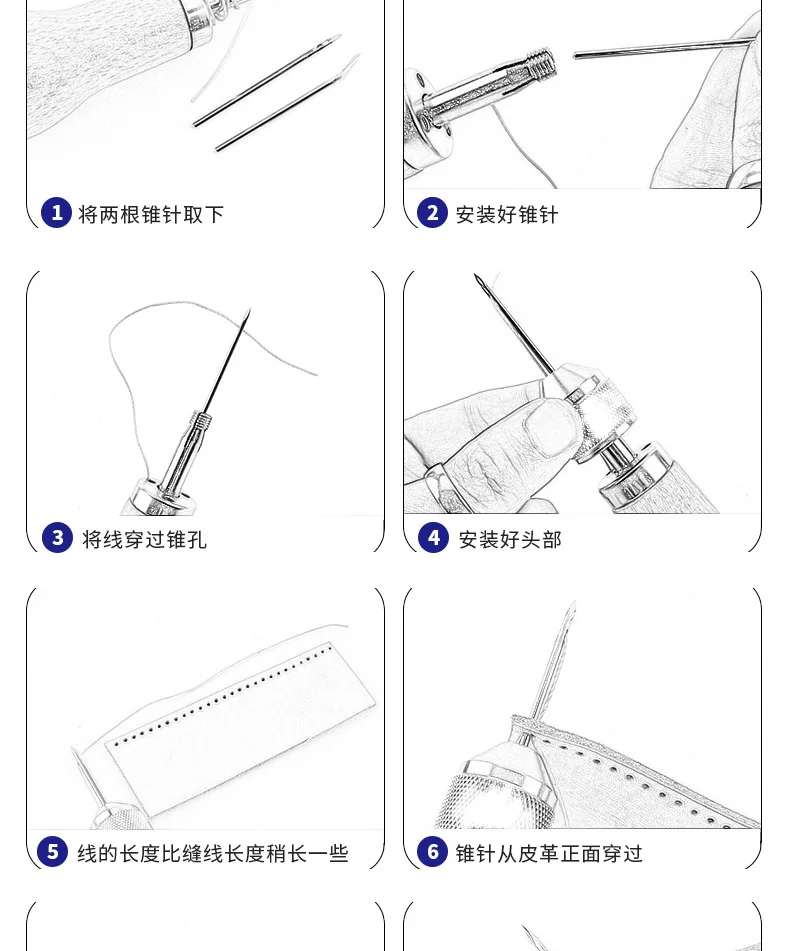 1 将两根锥针取下

2 安装好锥针

3 将线穿过锥孔

4 安装好头部

5 线的长度比缝线长度稍长一些

6 锥针从皮革正面穿过