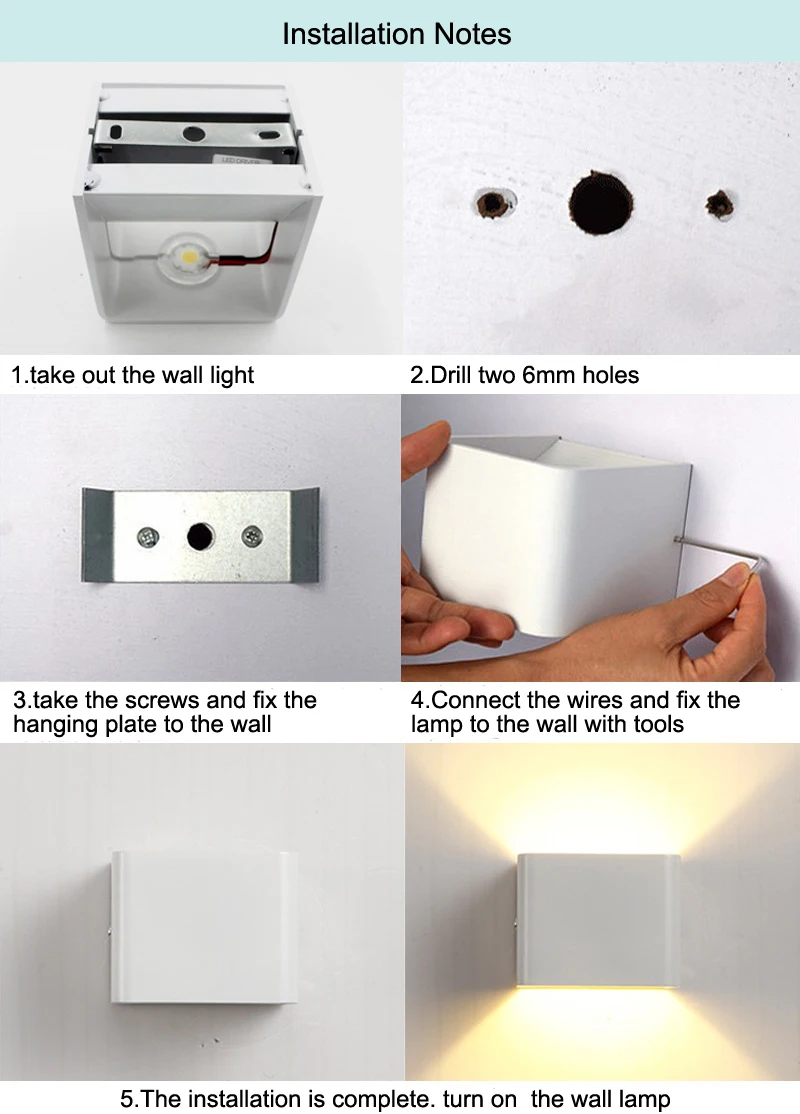 Installation Notes

LED DRIVER

1.take out the wall light

2.Drill two 6mm holes

3.take the screws and fix the hanging plate to the wall

4.Connect the wires and fix the lamp to the wall with tools

5.The installation is complete. turn on  the wall lamp