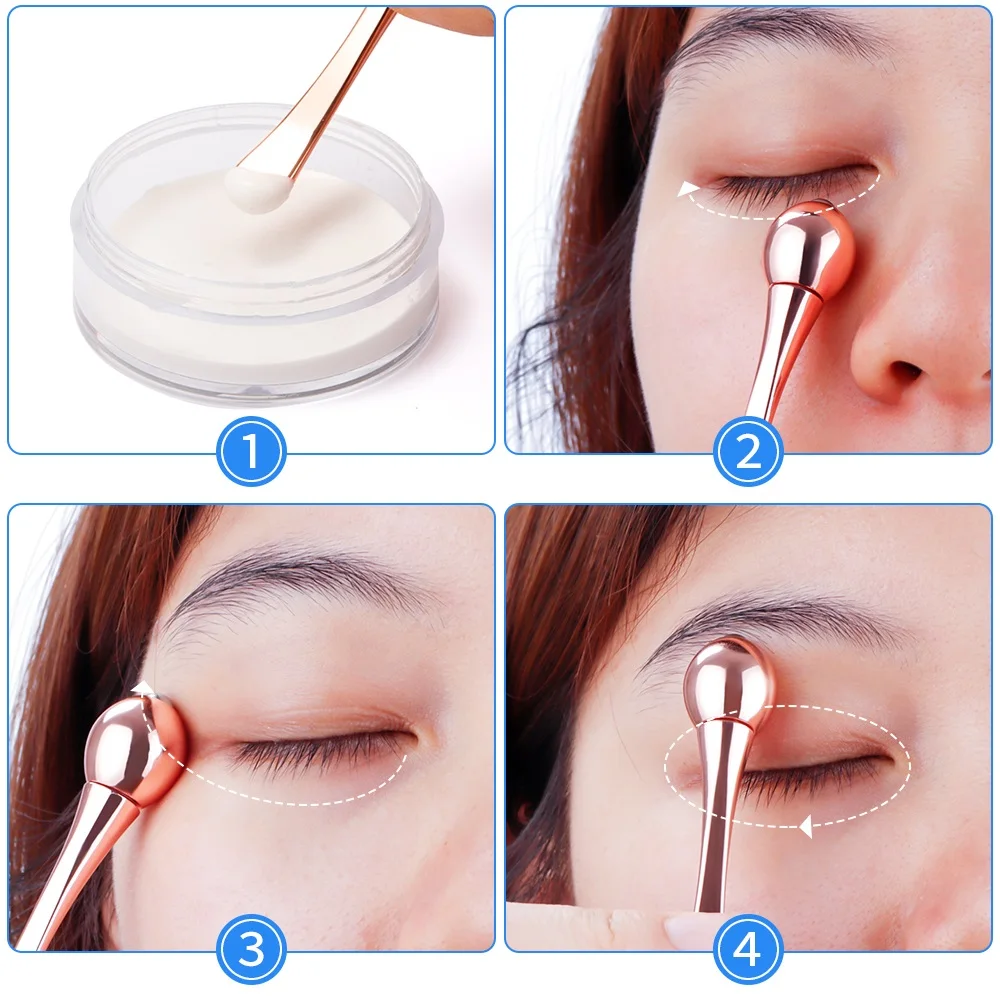 1

2

3

4