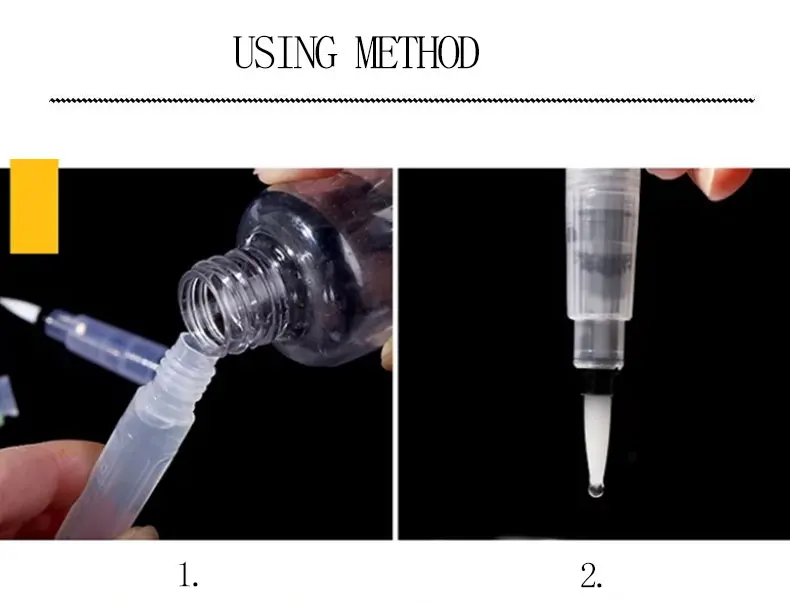 USING METHOD

1.

2.