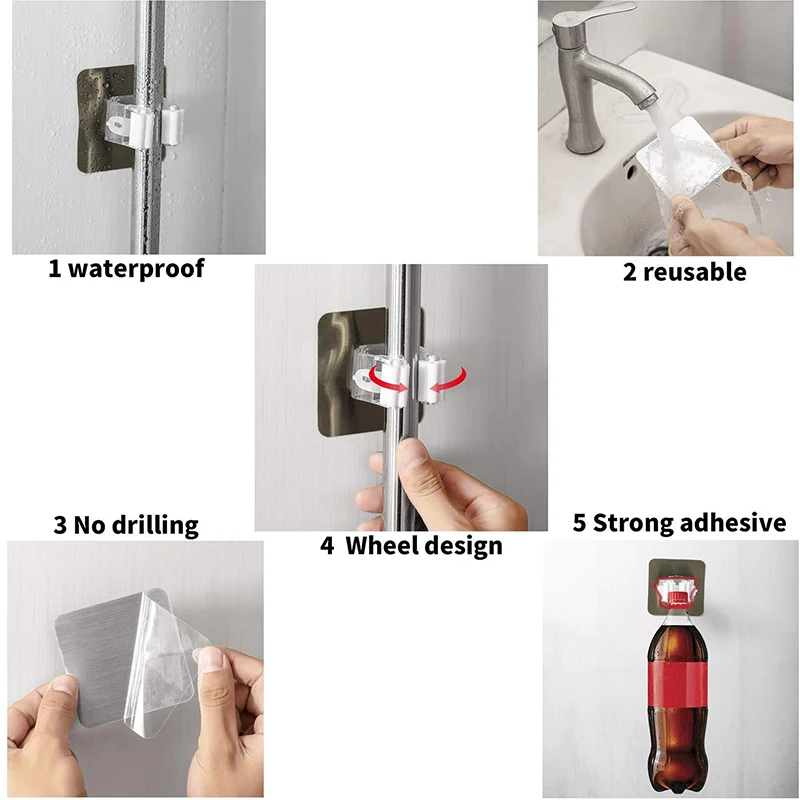 1 waterproof

2 reusable

3 No drilling

4 Wheel design

5 Strong adhesive