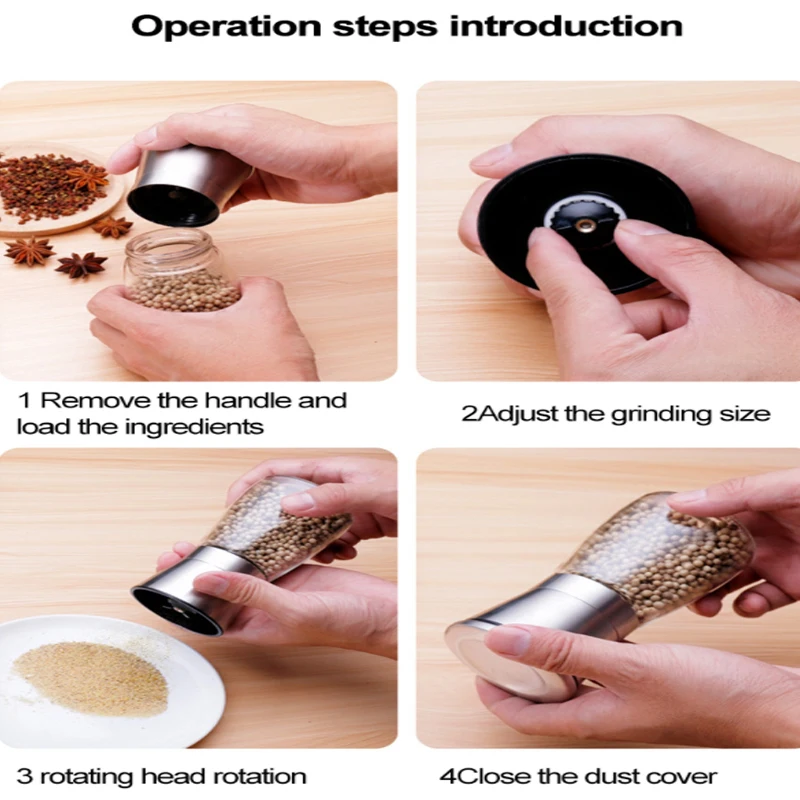 Operation steps introduction

1 Remove the handle and load the ingredients

2Adjust the grinding size

3 rotating head rotation

4Close the dust cover