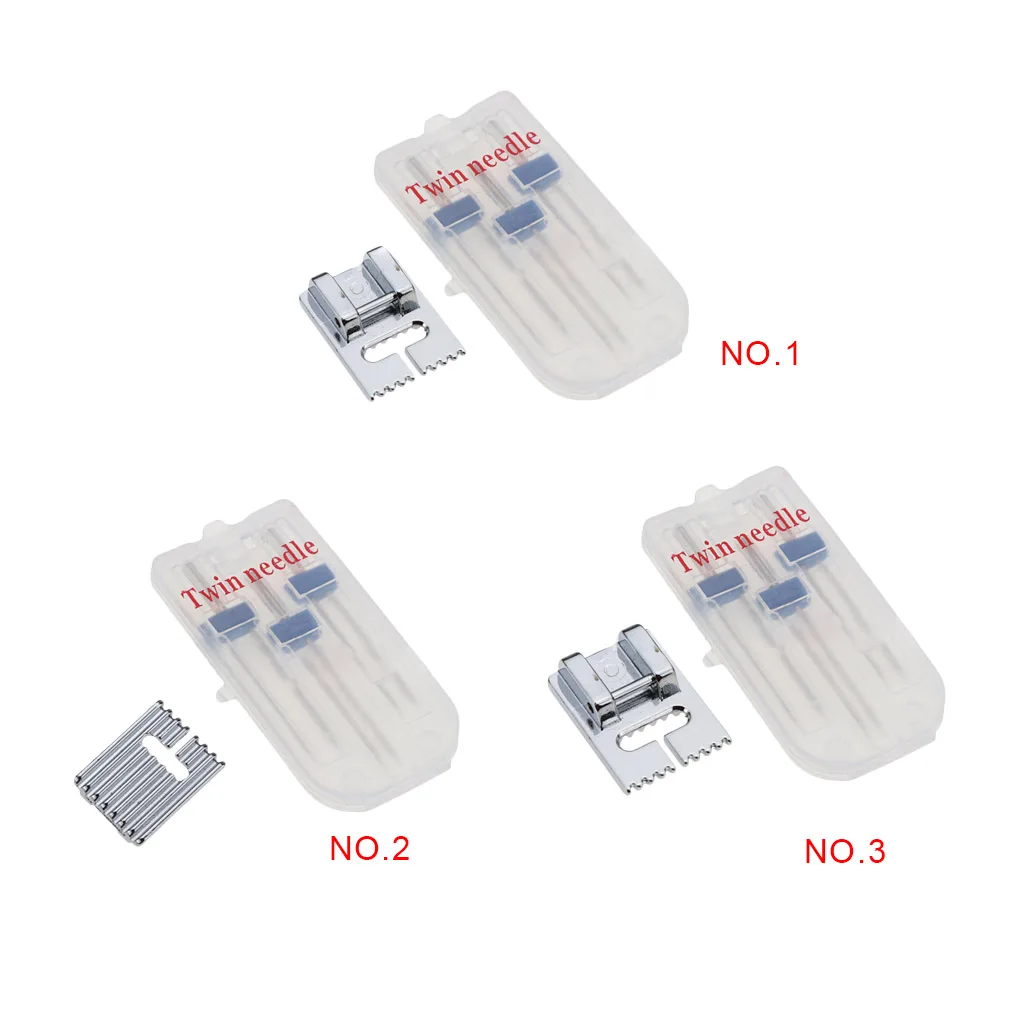 Twin needle

NO.1

Twin needle

NO.2

Twin needle

NO.3