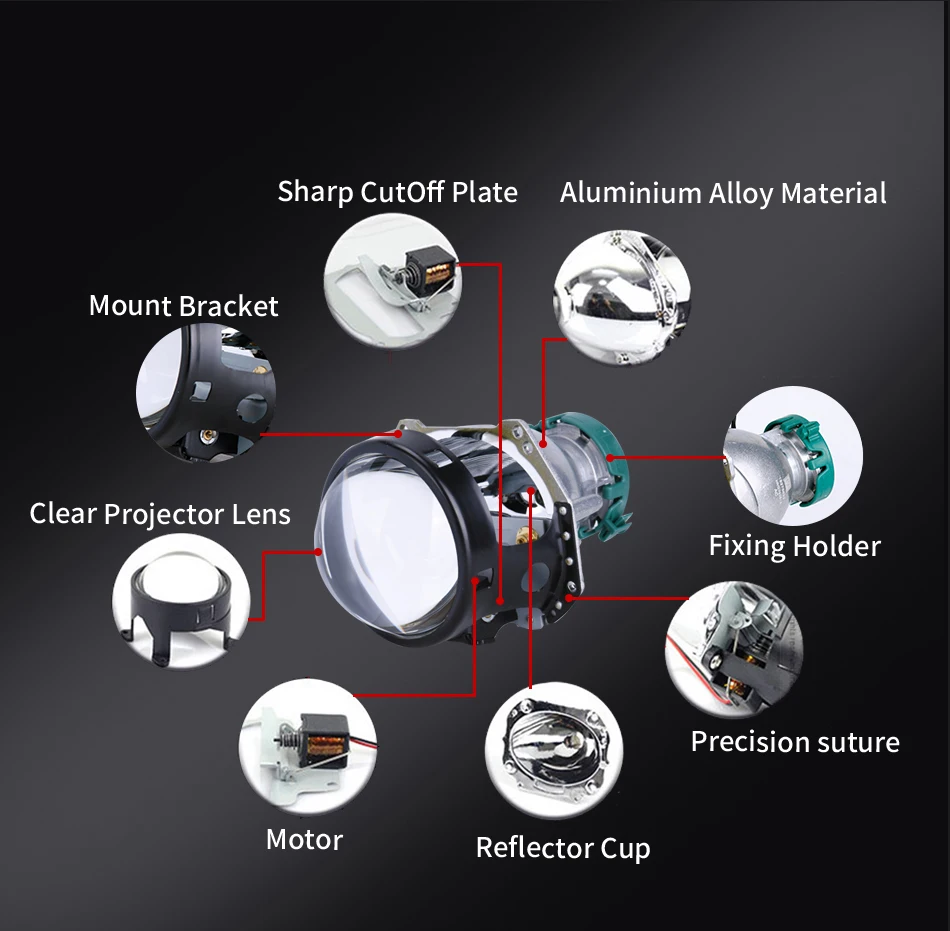 Sharp CutOff Plate

Aluminium Alloy Material

Mount Bracket

Clear Projector Lens

Fixing Holder

Precision suture

Motor

Reflector Cup