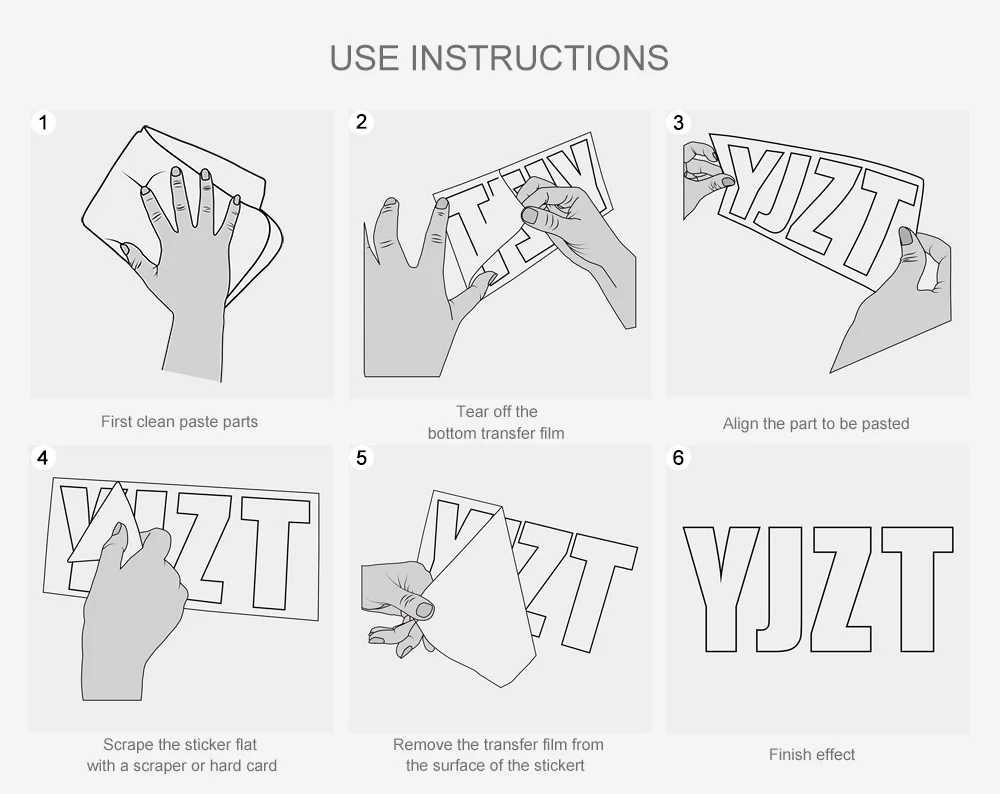 USE INSTRUCTIONS

1

First clean paste parts

2

Tear off the bottom transfer film

3

YJZT

Align the part to be pasted

4

YJZT

Scrape the sticker flat with a scraper or hard card

5

YJZT

Remove the transfer film from the surface of the stickert

6

YJZT

Finish effect