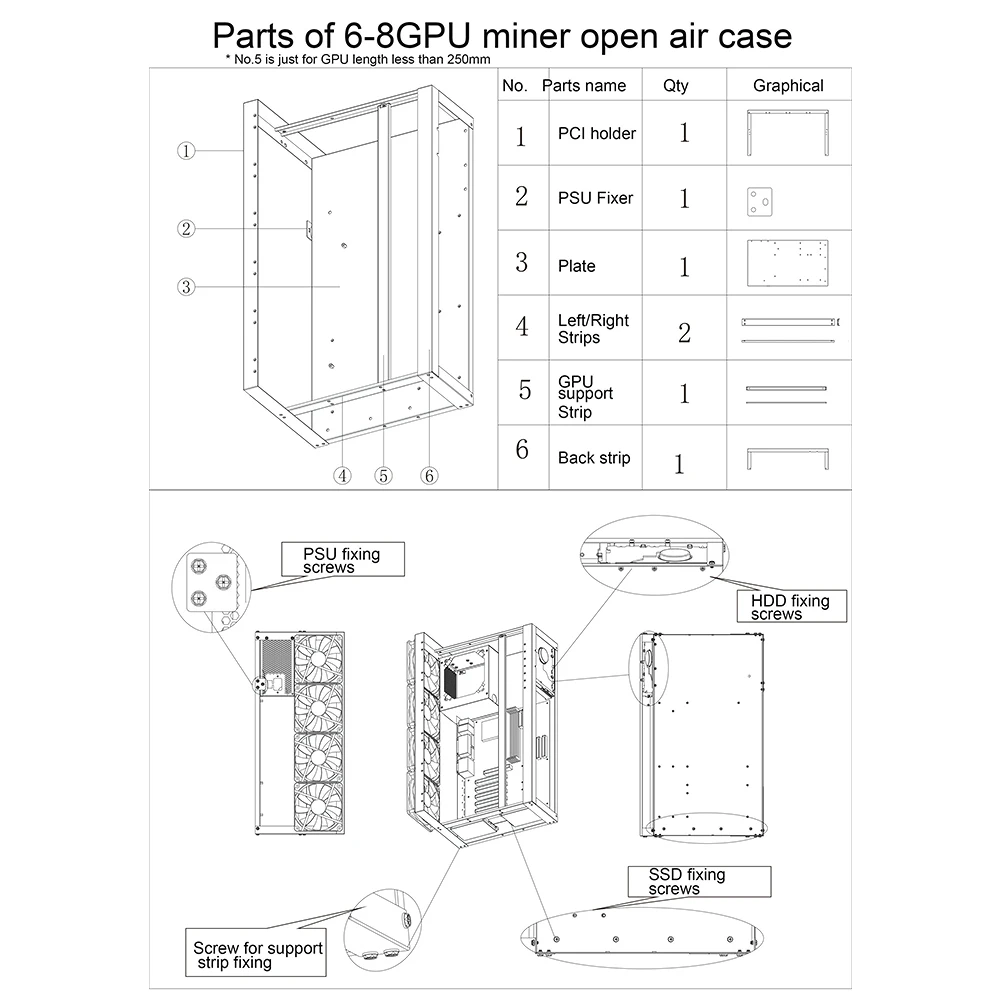 Parts of 6-8GPU miner open air case

* No.5 is just for GPU length less than 250mm

①
②
③
④ ⑤ ⑥

| No. | Parts name | Qty | Graphical |
|---|---|---|---|
| 1 | PCI holder | 1 | |
| 2 | PSU Fixer | 1 | |
| 3 | Plate | 1 | |
| 4 | Left/Right Strips | 2 | |
| 5 | GPU support Strip | 1 | |
| 6 | Back strip | 1 | |

PSU fixing screws

HDD fixing screws

SSD fixing screws

Screw for support strip fixing